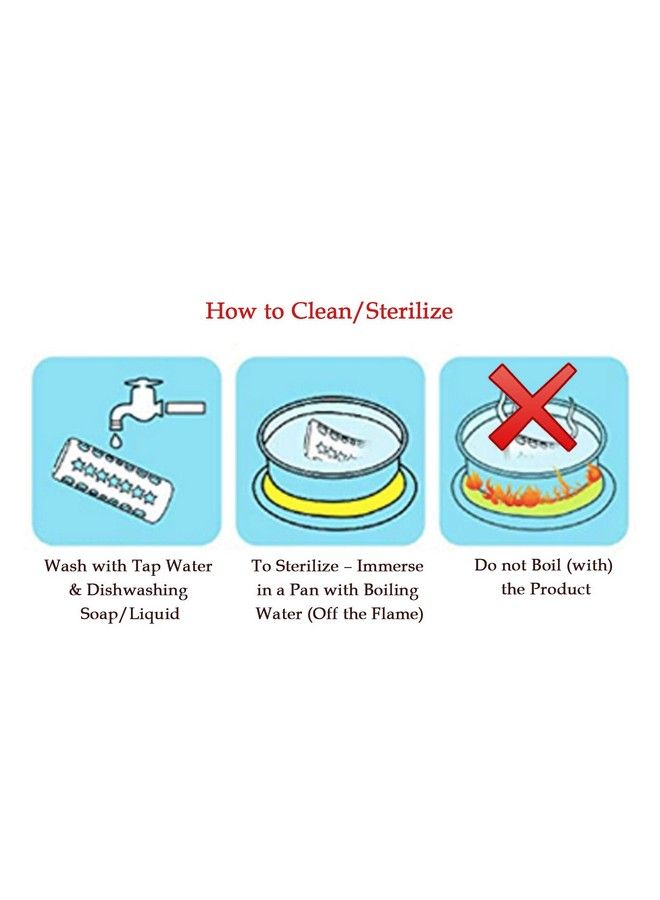 How to Clean/Sterilize

Wash with Tap Water & Dishwashing Soap/Liquid

To Sterilize – Immerse in a Pan with Boiling Water (Off the Flame)

Do not Boil (with) the Product