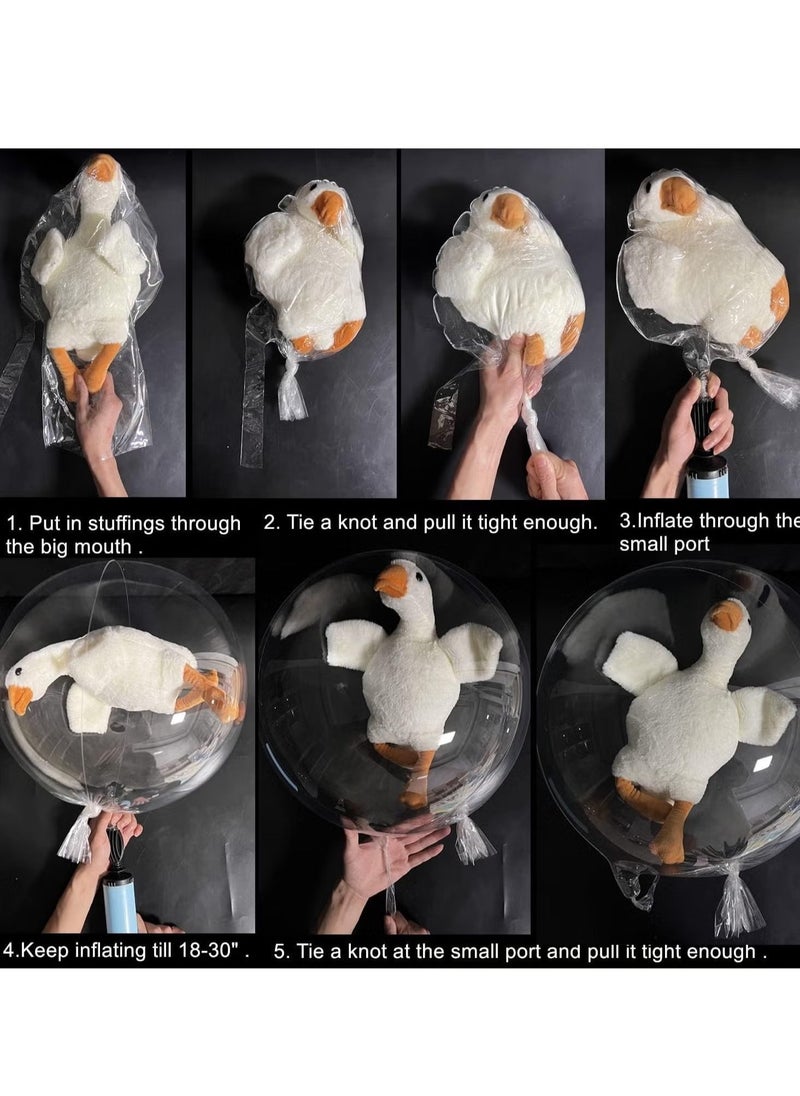 1. Put in stuffings through the big mouth .

2. Tie a knot and pull it tight enough.

3.Inflate through the small port

4.Keep inflating till 18-30" .

5. Tie a knot at the small port and pull it tight enough .