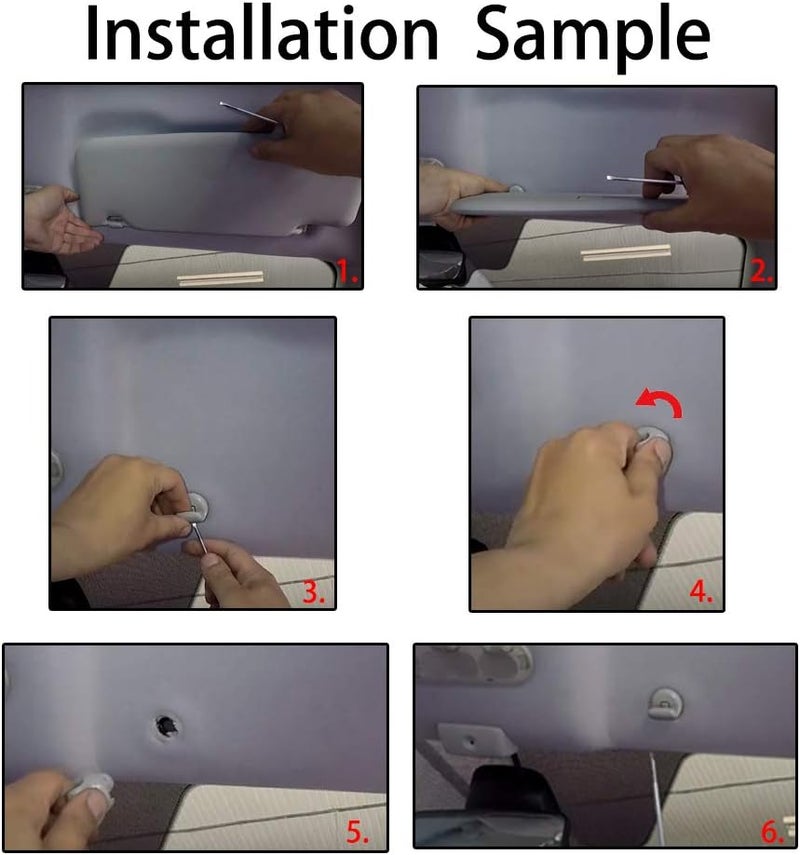 Installation Sample

1.

2.

3.

4.

5.

6.