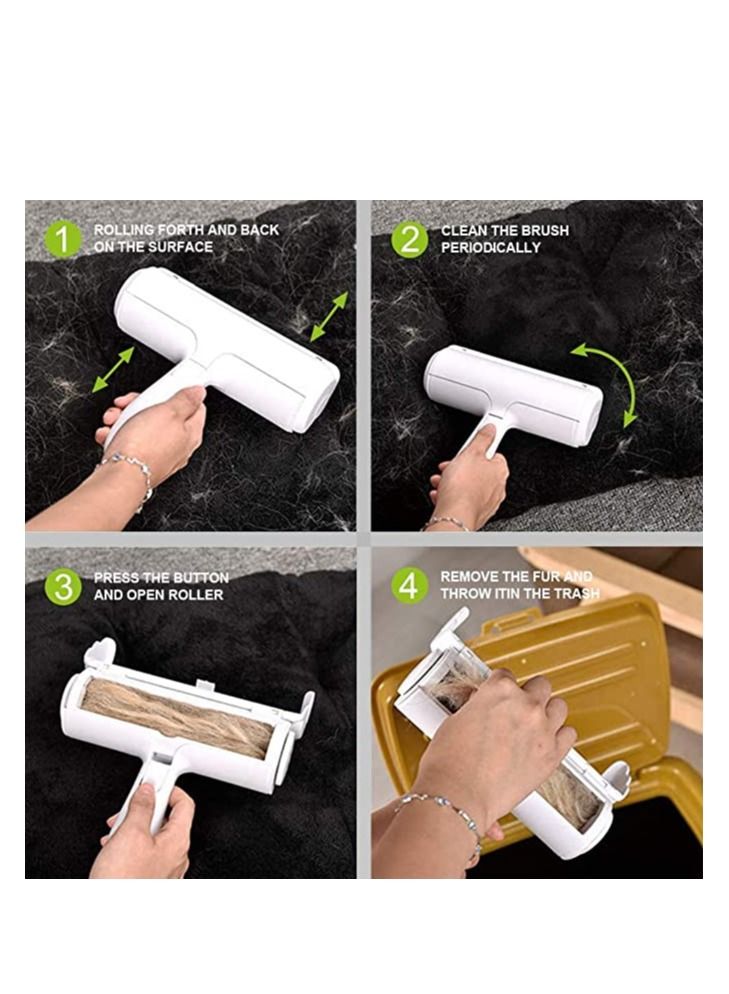 1 ROLLING FORTH AND BACK ON THE SURFACE

2 CLEAN THE BRUSH PERIODICALLY

3 PRESS THE BUTTON AND OPEN ROLLER

4 REMOVE THE FUR AND THROW ITIN THE TRASH