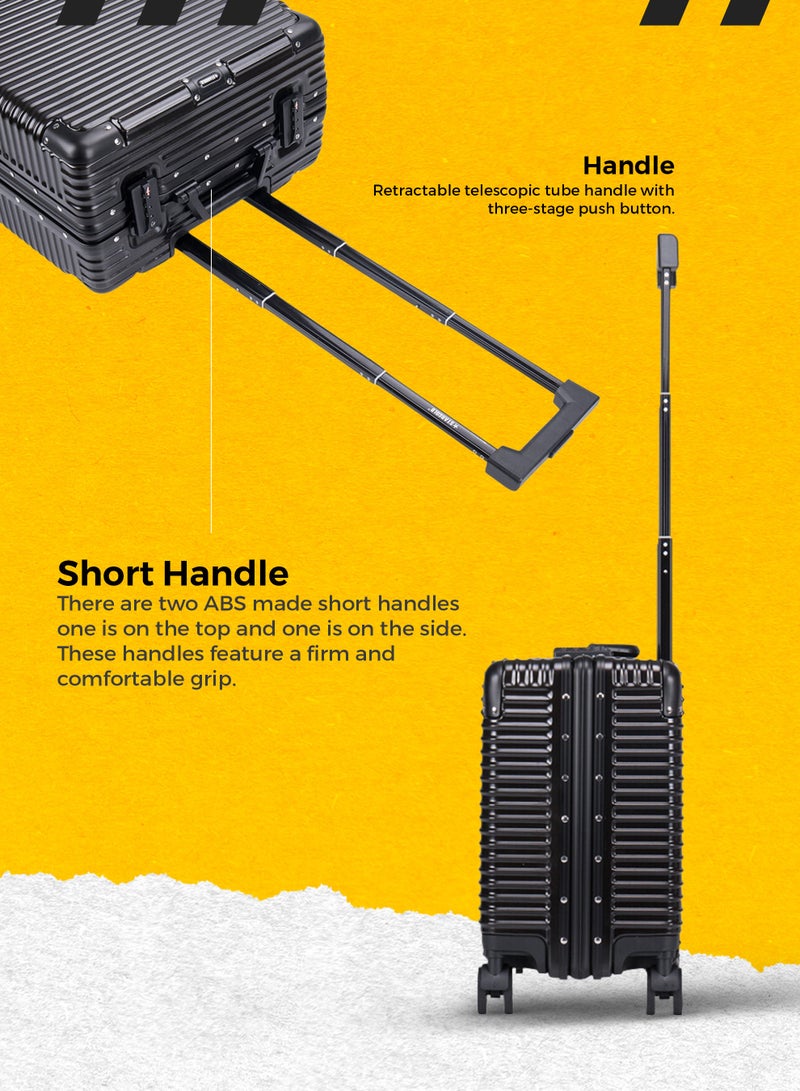 Handle
Retractable telescopic tube handle with three-stage push button.

Short Handle
There are two ABS made short handles one is on the top and one is on the side. These handles feature a firm and comfortable grip.