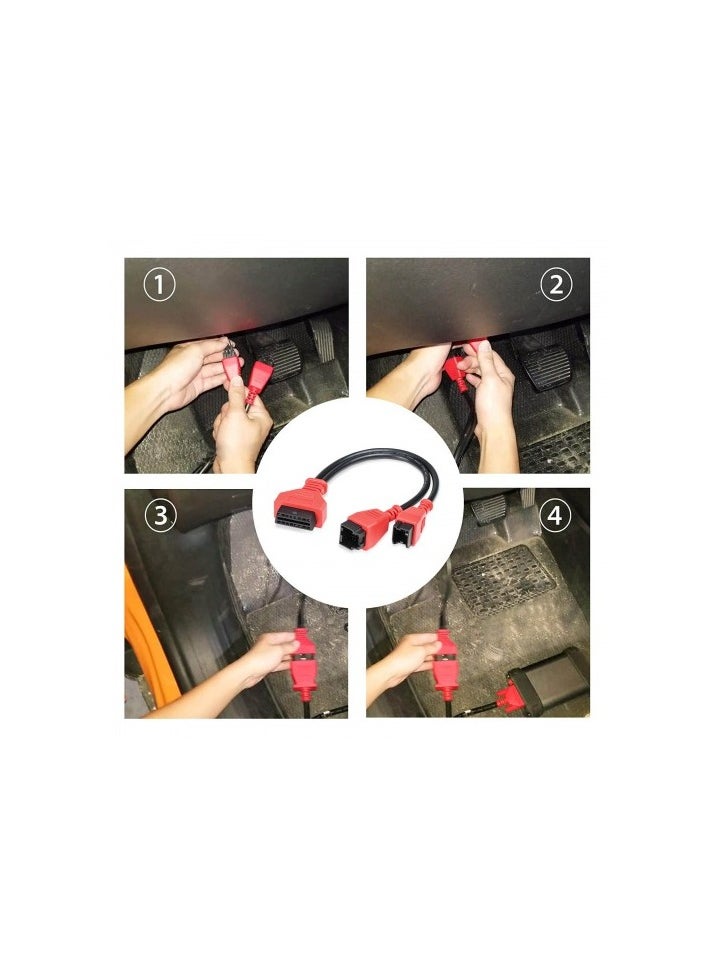 ①
②
③
④