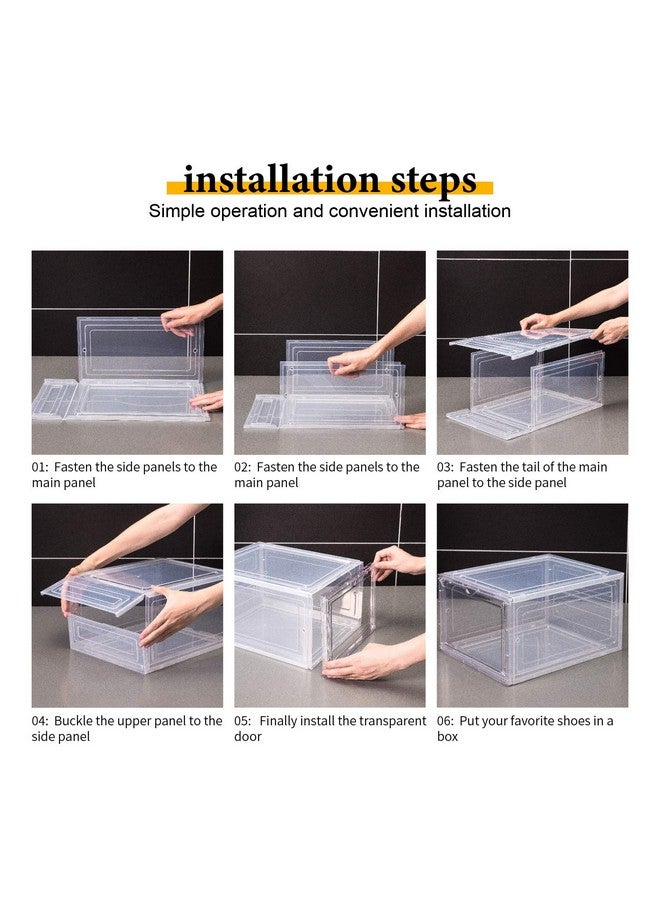 installation steps
Simple operation and convenient installation

01: Fasten the side panels to the main panel

02: Fasten the side panels to the main panel

03: Fasten the tail of the main panel to the side panel

04: Buckle the upper panel to the side panel

05: Finally install the transparent door

06: Put your favorite shoes in a box