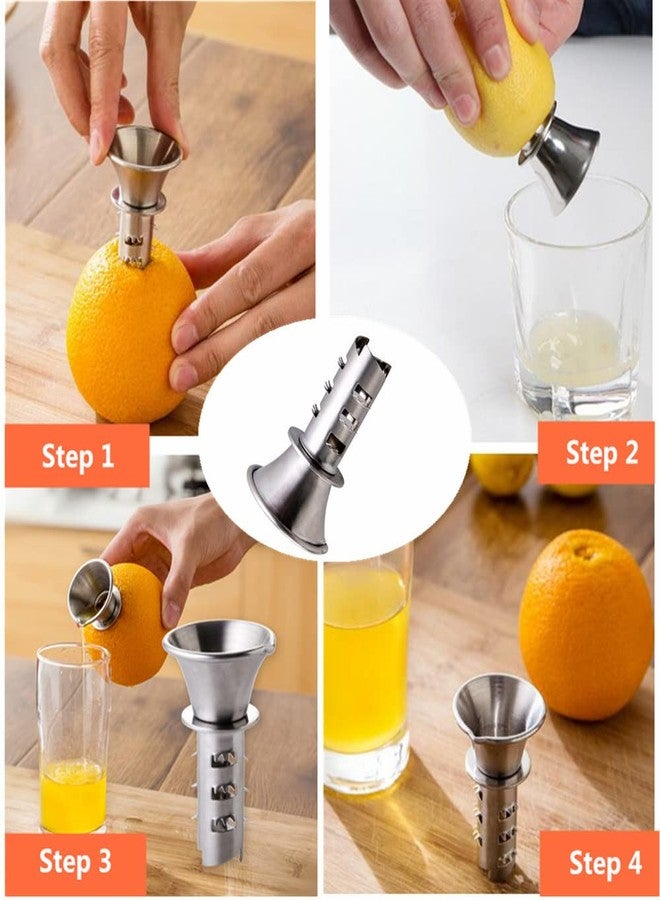 Step 1

Step 2

Step 3

Step 4