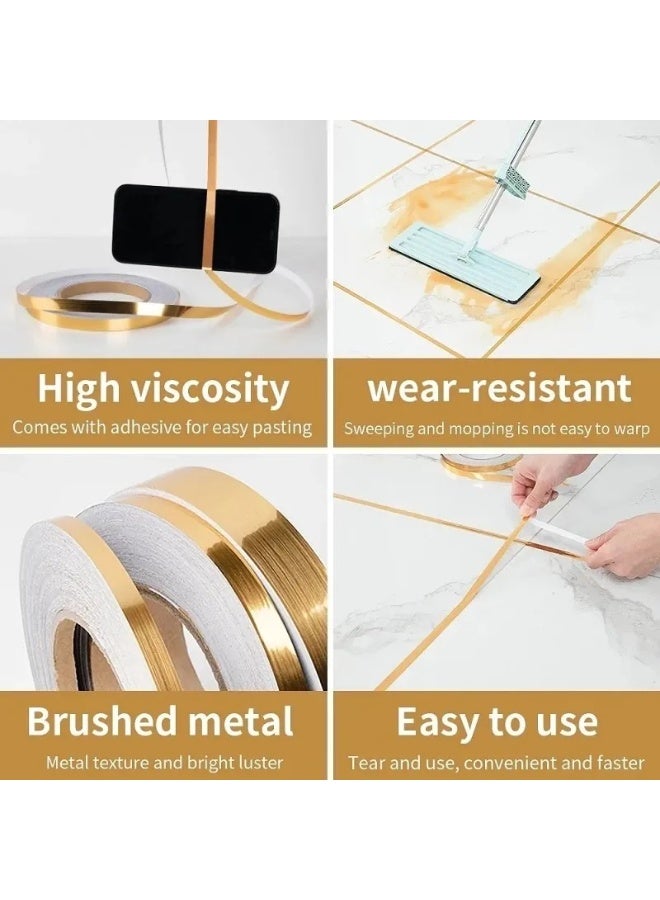 High viscosity
Comes with adhesive for easy pasting

wear-resistant
Sweeping and mopping is not easy to warp

Brushed metal
Metal texture and bright luster

Easy to use
Tear and use, convenient and faster