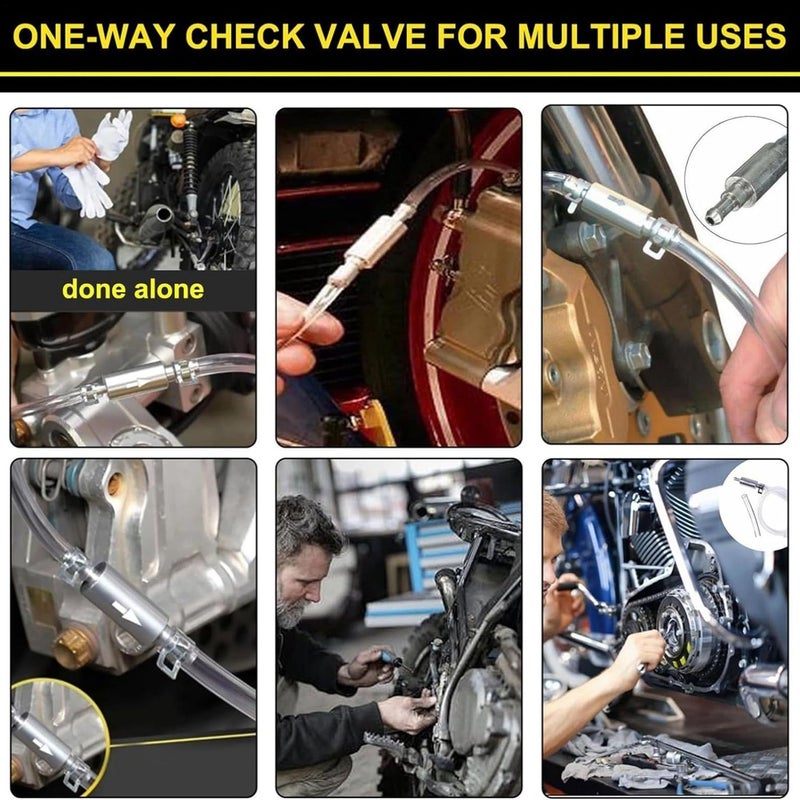 ONE-WAY CHECK VALVE FOR MULTIPLE USES

done alone