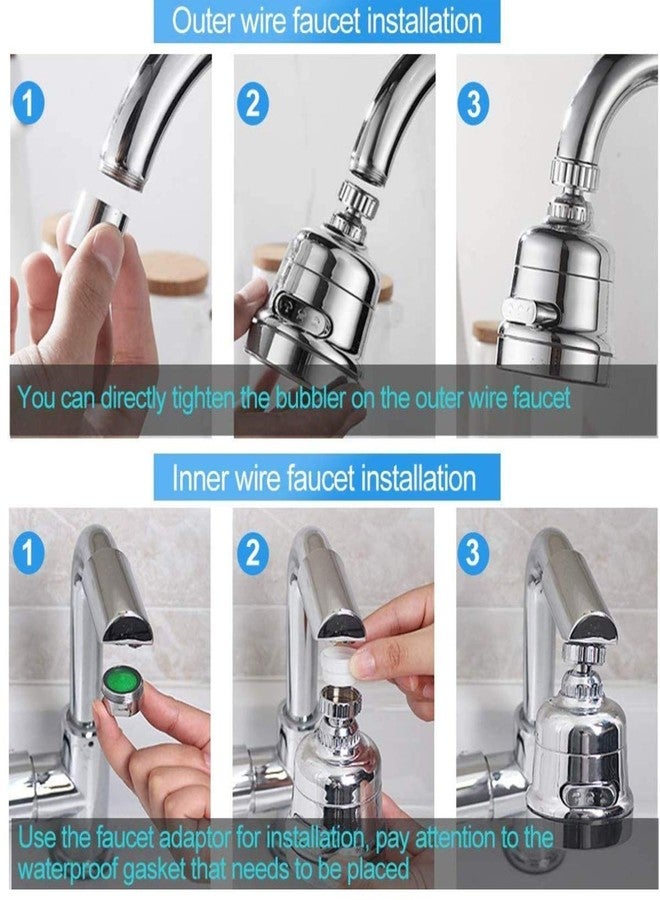 Outer wire faucet installation

1

2

3

You can directly tighten the bubbler on the outer wire faucet

Inner wire faucet installation

1

2

3

Use the faucet adaptor for installation, pay attention to the waterproof gasket that needs to be placed