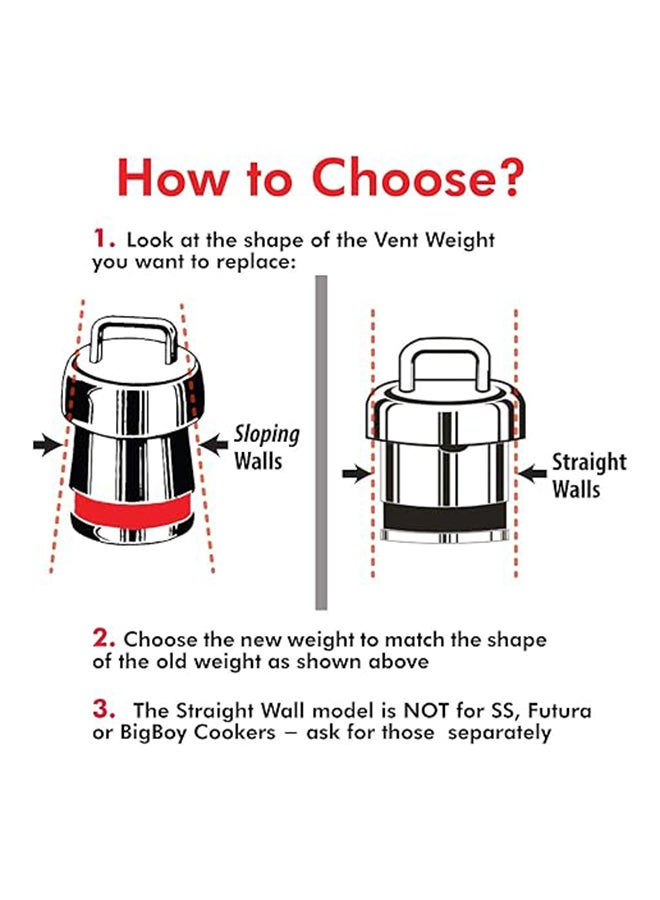 How to Choose?

1. Look at the shape of the Vent Weight you want to replace:

Sloping Walls

Straight Walls

2. Choose the new weight to match the shape of the old weight as shown above

3. The Straight Wall model is NOT for SS, Futura or BigBoy Cookers – ask for those separately