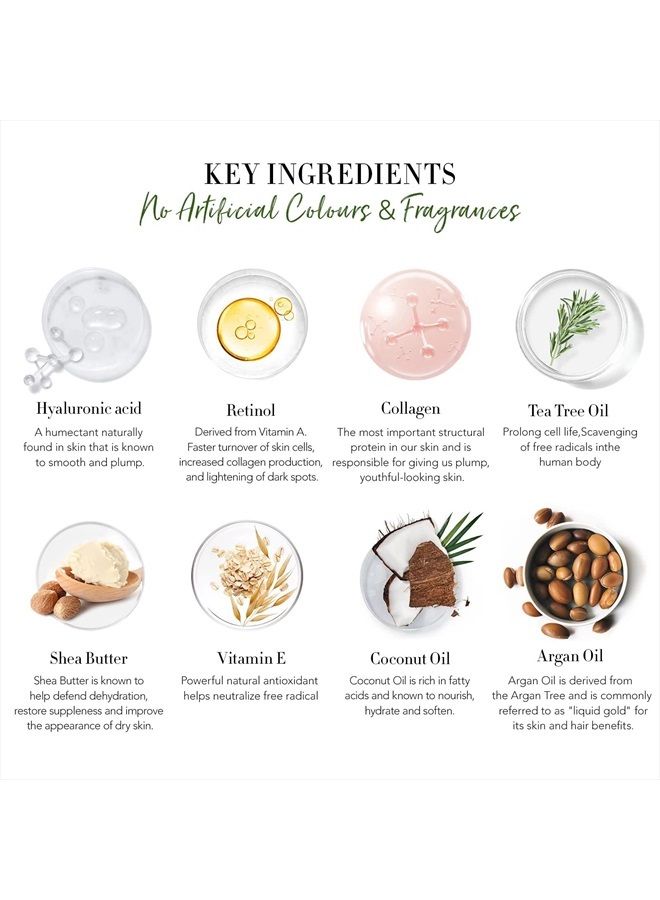 KEY INGREDIENTS
No Artificial Colours & Fragrances

Hyaluronic acid
A humectant naturally found in skin that is known to smooth and plump.

Retinol
Derived from Vitamin A. Faster turnover of skin cells, increased collagen production, and lightening of dark spots.

Collagen
The most important structural protein in our skin and is responsible for giving us plump, youthful-looking skin.

Tea Tree Oil
Prolong cell life,Scavenging of free radicals inthe human body

Shea Butter
Shea Butter is known to help defend dehydration, restore suppleness and improve the appearance of dry skin.

Vitamin E
Powerful natural antioxidant helps neutralize free radical

Coconut Oil
Coconut Oil is rich in fatty acids and known to nourish, hydrate and soften.

Argan Oil
Argan Oil is derived from the Argan Tree and is commonly referred to as "liquid gold" for its skin and hair benefits.