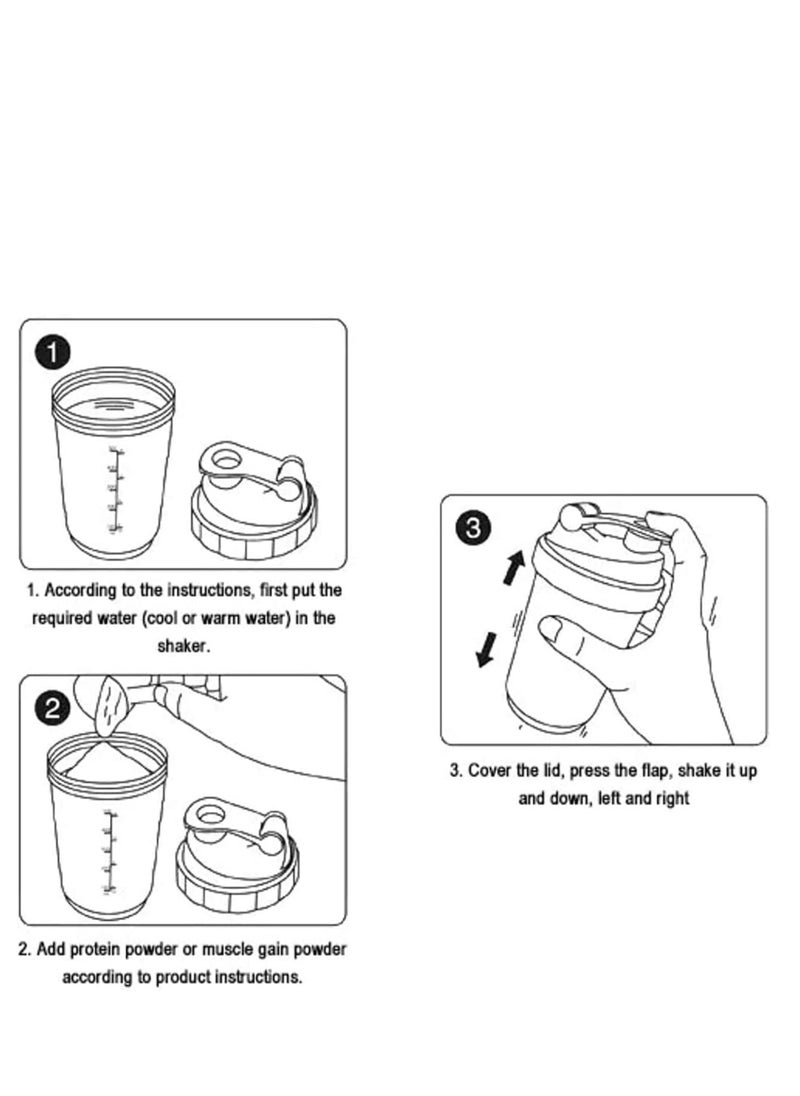 1

1. According to the instructions, first put the required water (cool or warm water) in the shaker.

2

2. Add protein powder or muscle gain powder according to product instructions.

3

3. Cover the lid, press the flap, shake it up and down, left and right