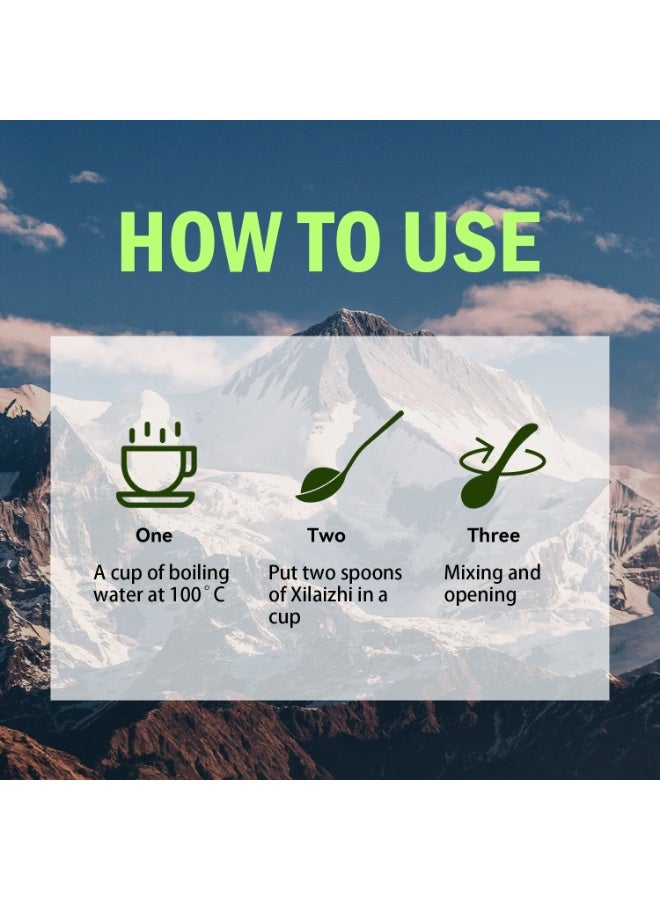 HOW TO USE

One

A cup of boiling water at 100°C

Two

Put two spoons of Xilaizhi in a cup

Three

Mixing and opening