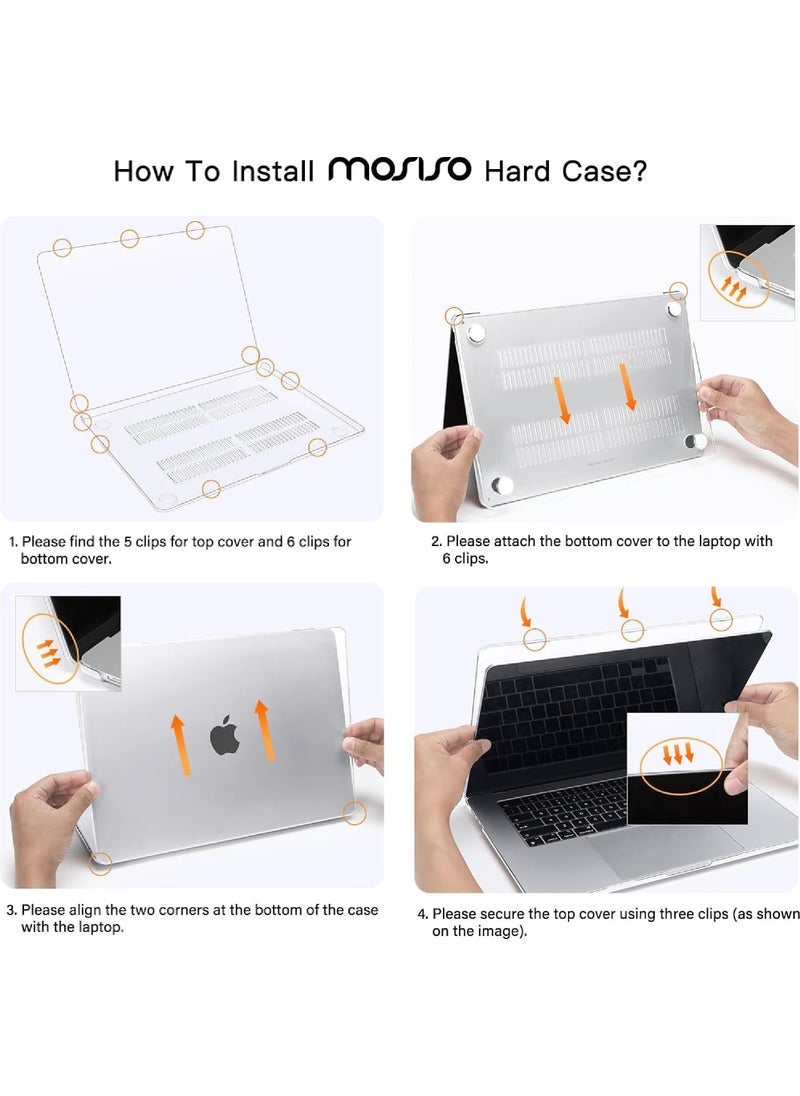 How To Install MOSISO Hard Case?

1. Please find the 5 clips for top cover and 6 clips for bottom cover.

2. Please attach the bottom cover to the laptop with 6 clips.

3. Please align the two corners at the bottom of the case with the laptop.

4. Please secure the top cover using three clips (as shown on the image).