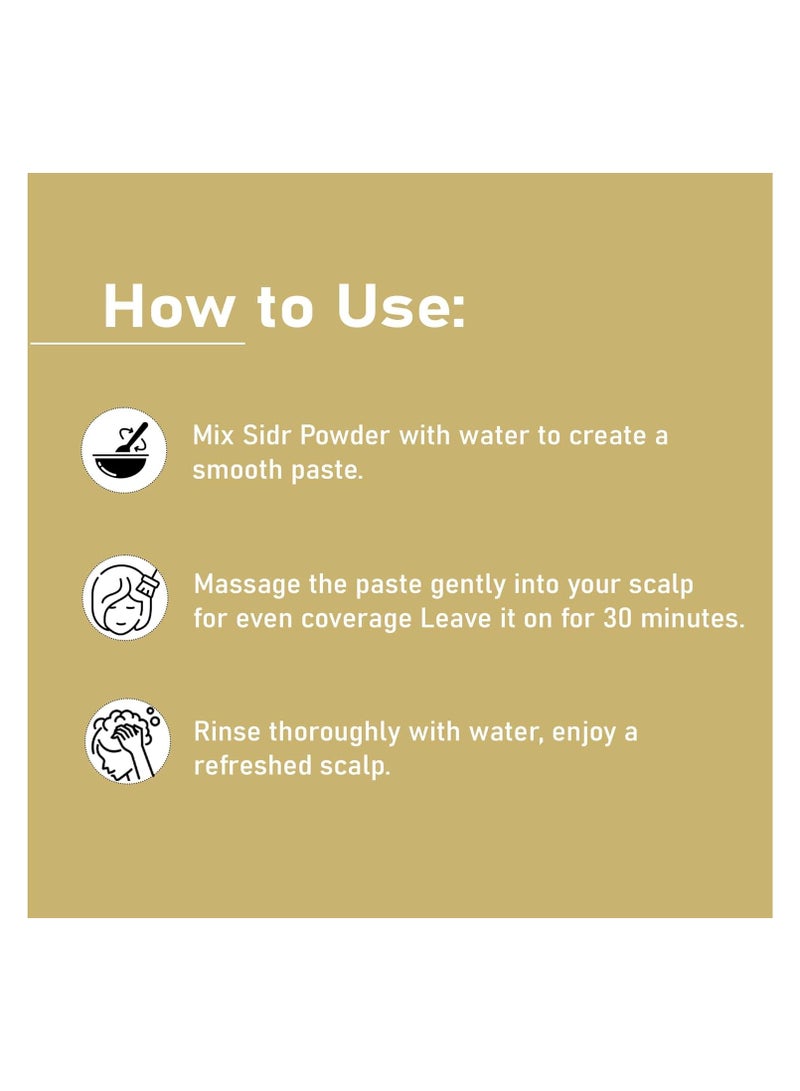 How to Use:

Mix Sidr Powder with water to create a smooth paste.

Massage the paste gently into your scalp for even coverage Leave it on for 30 minutes.

Rinse thoroughly with water, enjoy a refreshed scalp.