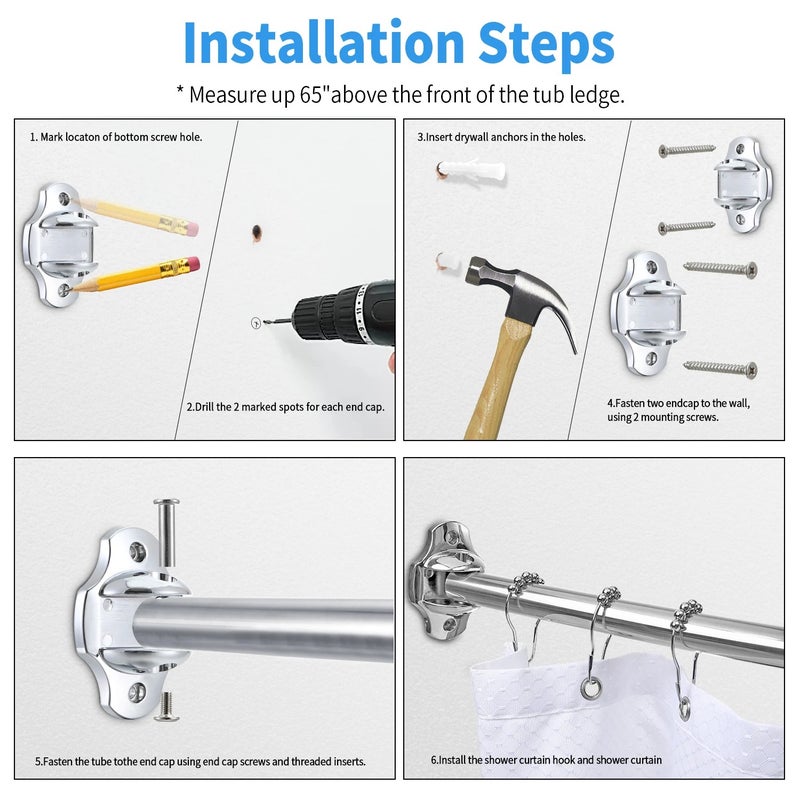 Installation Steps

* Measure up 65"above the front of the tub ledge.

1. Mark locaton of bottom screw hole.

2.Drill the 2 marked spots for each end cap.

3.Insert drywall anchors in the holes.

4.Fasten two endcap to the wall, using 2 mounting screws.

5.Fasten the tube tothe end cap using end cap screws and threaded inserts.

6.Install the shower curtain hook and shower curtain