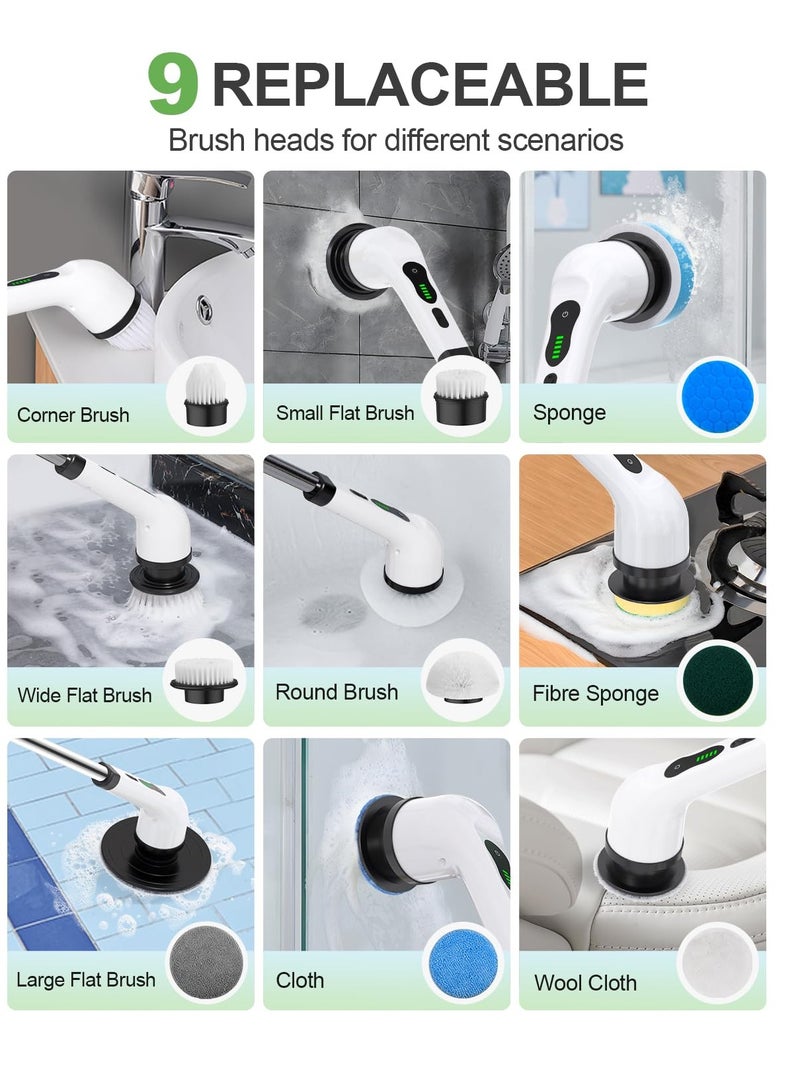 9 REPLACEABLE
Brush heads for different scenarios

Corner Brush

Small Flat Brush

Sponge

Wide Flat Brush

Round Brush

Fibre Sponge

Large Flat Brush

Cloth

Wool Cloth