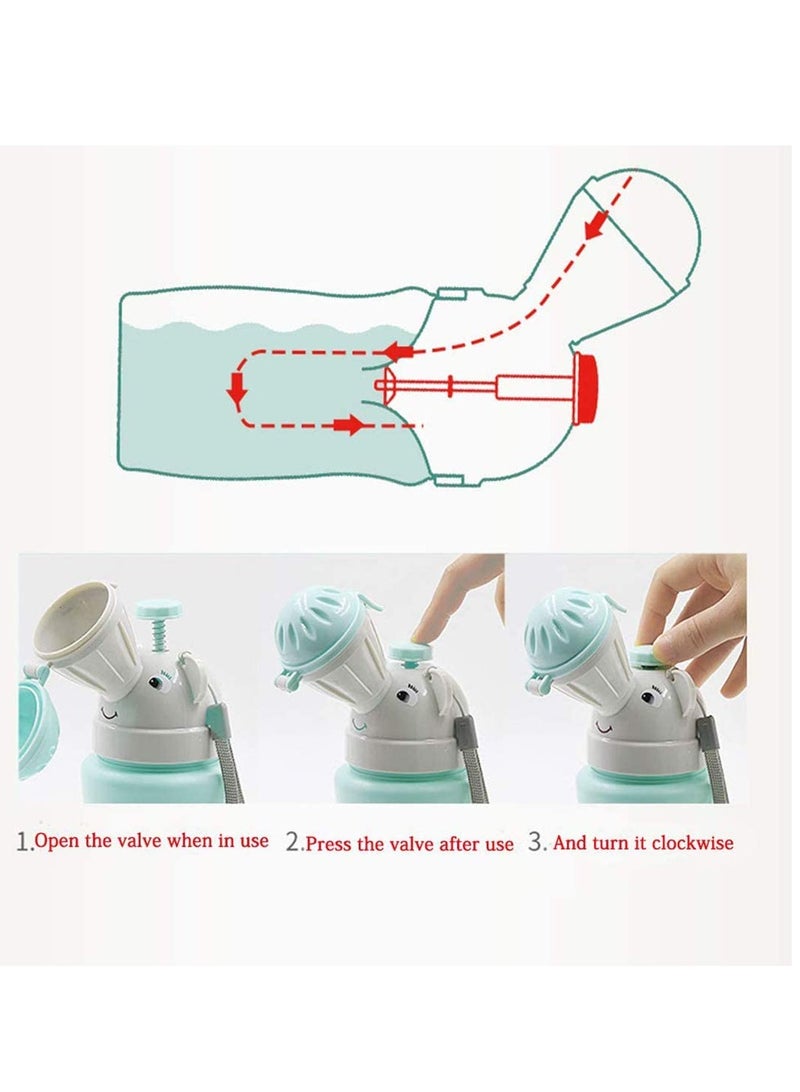 1.Open the valve when in use 2.Press the valve after use 3. And turn it clockwise