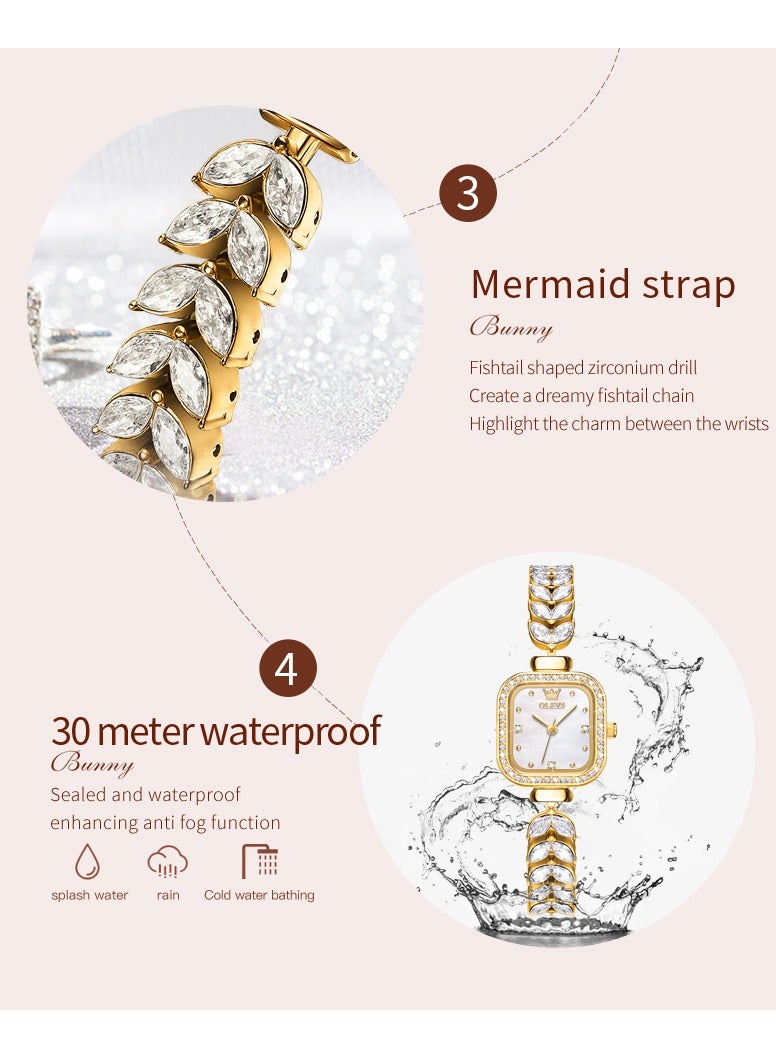 3

Mermaid strap
Bunny

Fishtail shaped zirconium drill
Create a dreamy fishtail chain
Highlight the charm between the wrists

4

30 meter waterproof
Bunny

Sealed and waterproof
enhancing anti fog function

splash water
rain
Cold water bathing

OLEVS