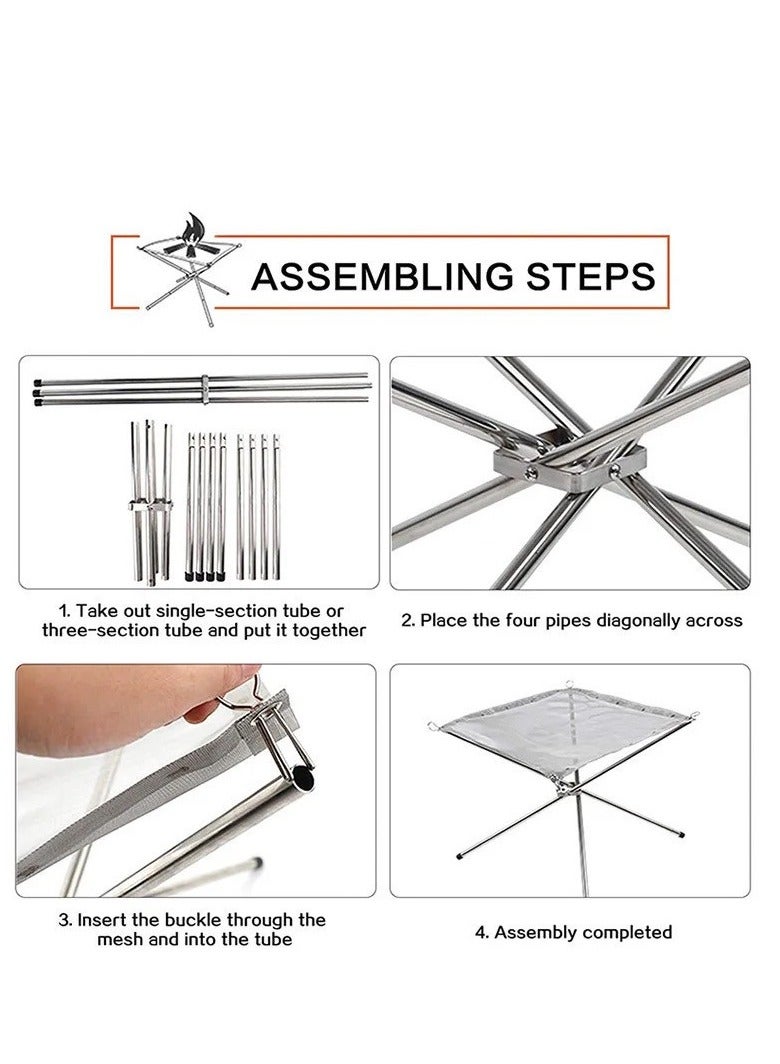 ASSEMBLING STEPS

1. Take out single-section tube or three-section tube and put it together

2. Place the four pipes diagonally across

3. Insert the buckle through the mesh and into the tube

4. Assembly completed