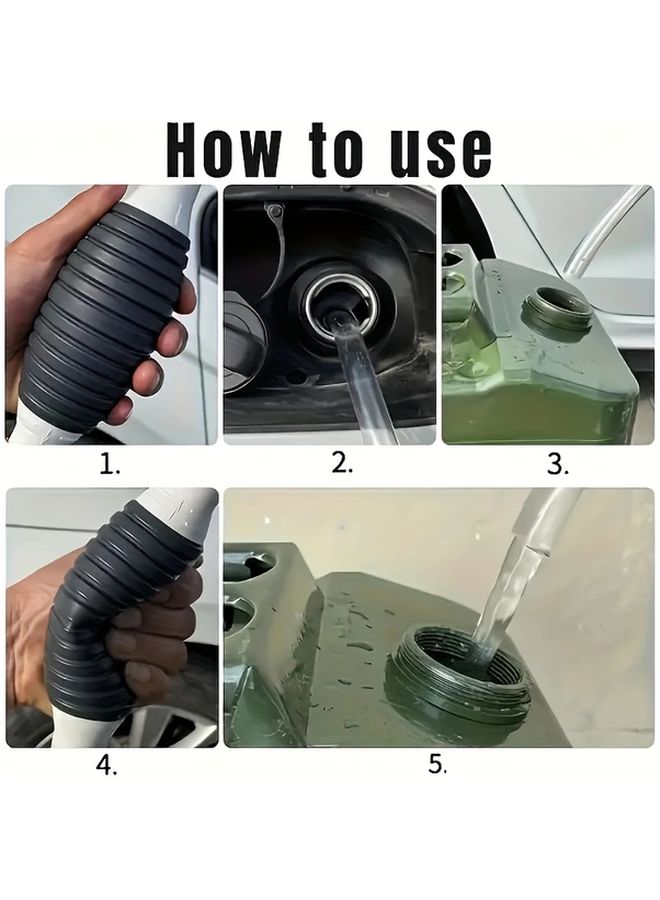 How to use

1.

2.

3.

4.

5.