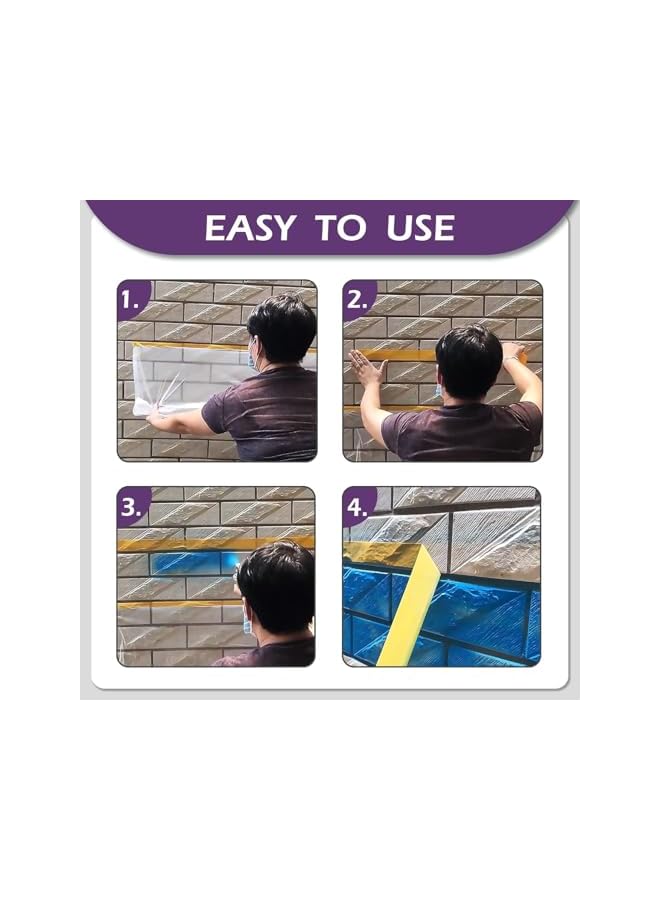 EASY TO USE

1.

2.

3.

4.