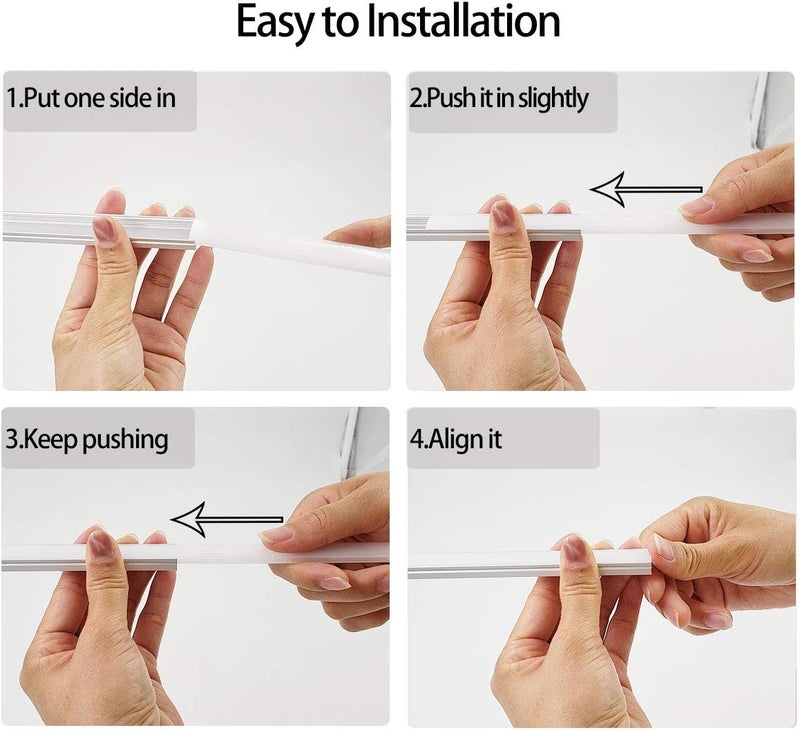 Easy to Installation

1.Put one side in

2.Push it in slightly

3.Keep pushing

4.Align it