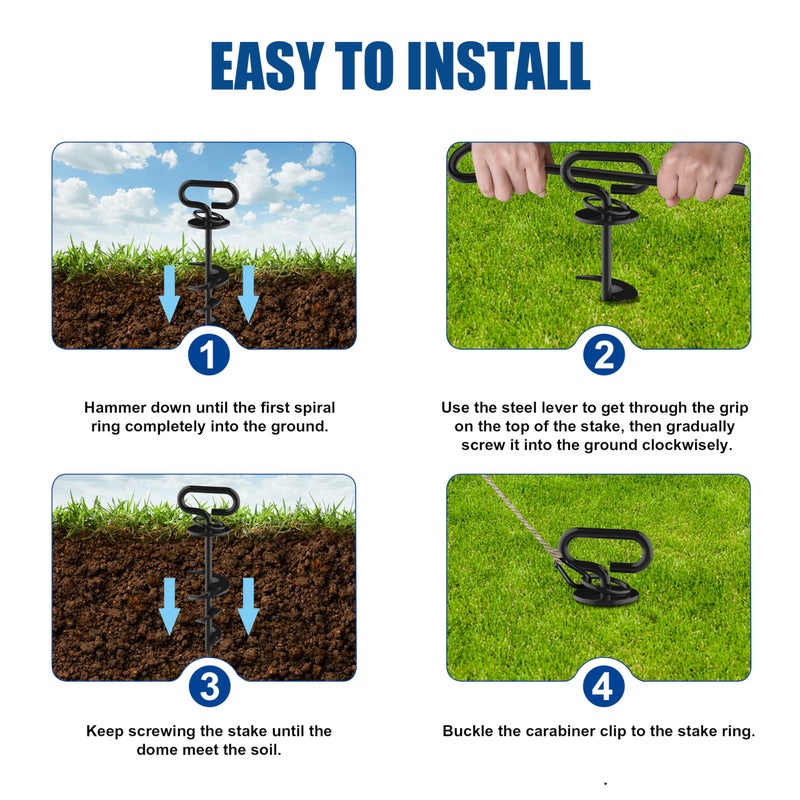 EASY TO INSTALL

1

Hammer down until the first spiral ring completely into the ground.

2

Use the steel lever to get through the grip on the top of the stake, then gradually screw it into the ground clockwisely.

3

Keep screwing the stake until the dome meet the soil.

4

Buckle the carabiner clip to the stake ring.