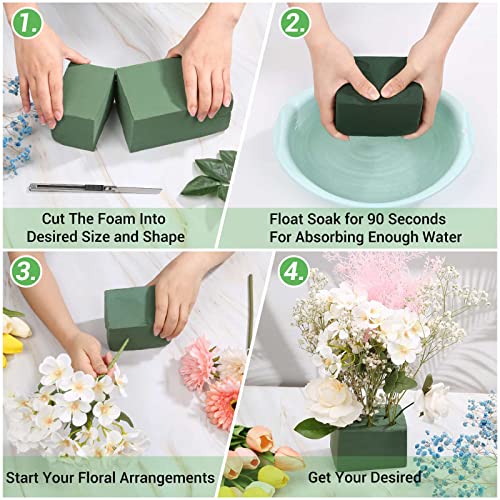 1.

Cut The Foam Into Desired Size and Shape

2.

Float Soak for 90 Seconds For Absorbing Enough Water

3.

Start Your Floral Arrangements

4.

Get Your Desired