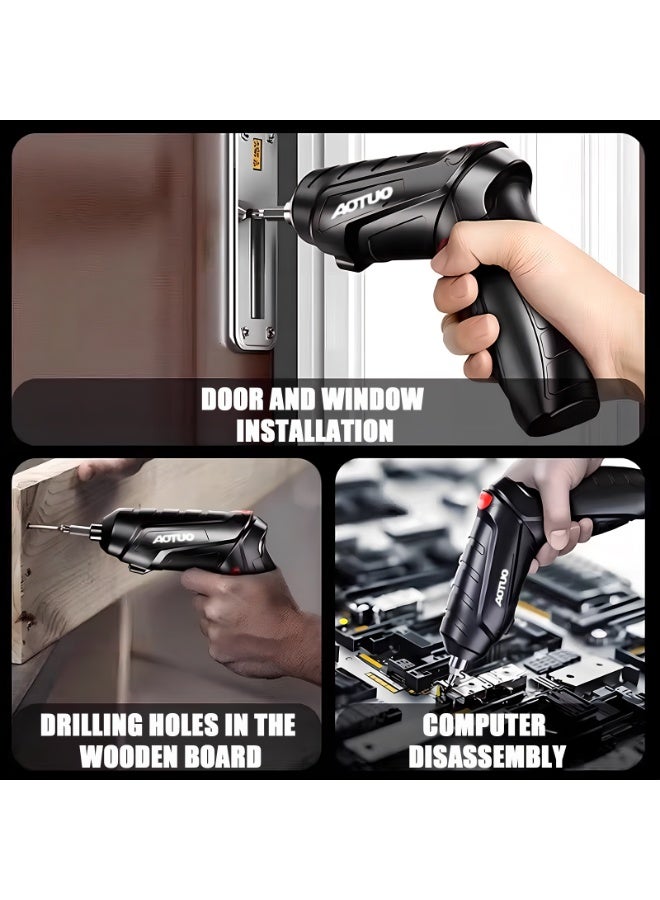 AOTUO

DOOR AND WINDOW INSTALLATION

AOTUO

DRILLING HOLES IN THE WOODEN BOARD

AOTUO

COMPUTER DISASSEMBLY