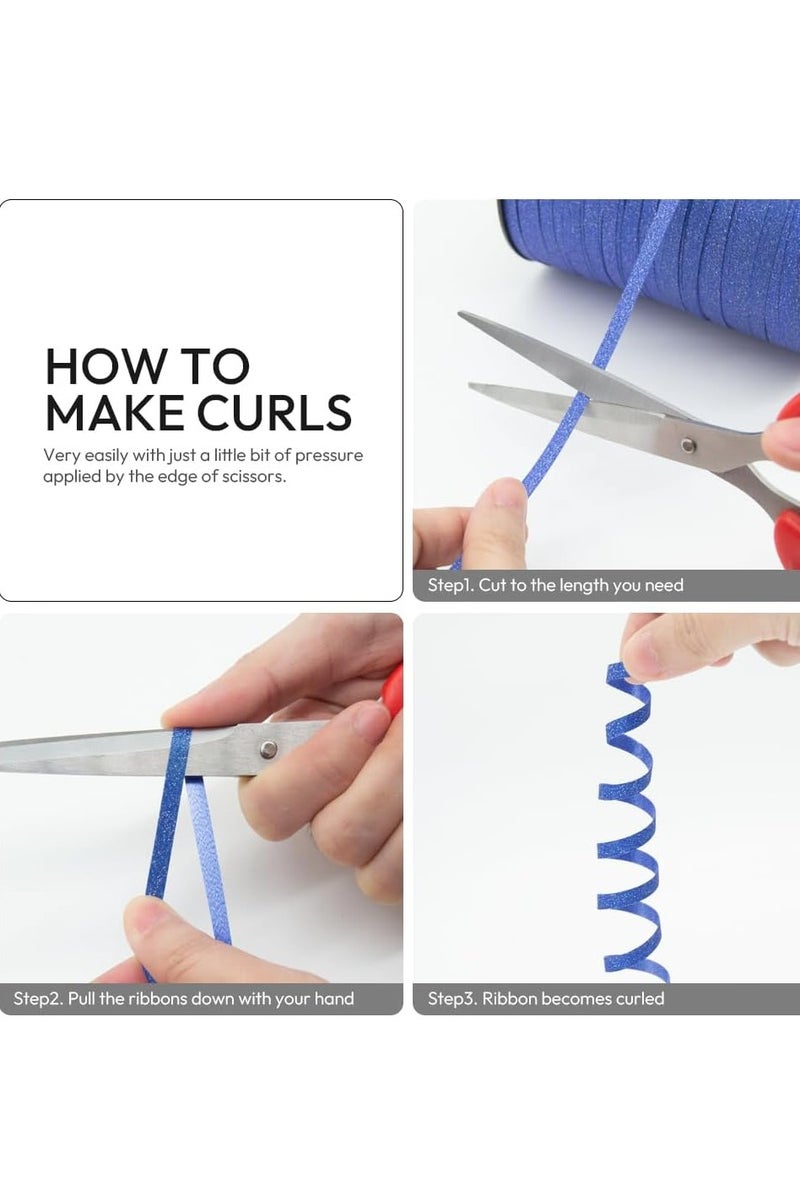 HOW TO MAKE CURLS

Very easily with just a little bit of pressure applied by the edge of scissors.

Step1. Cut to the length you need

Step2. Pull the ribbons down with your hand

Step3. Ribbon becomes curled