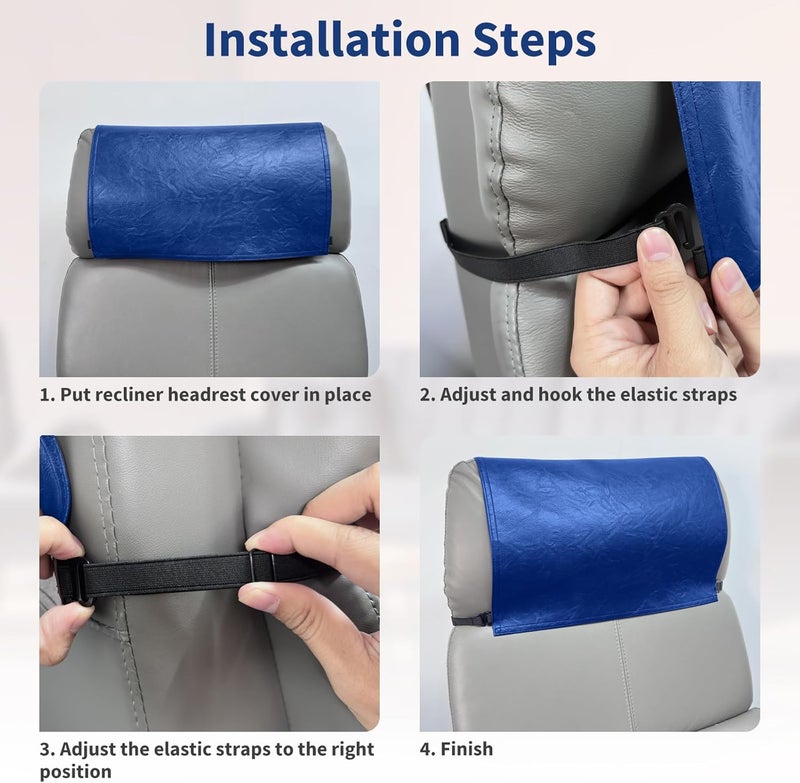 Installation Steps

1. Put recliner headrest cover in place

2. Adjust and hook the elastic straps

3. Adjust the elastic straps to the right position

4. Finish