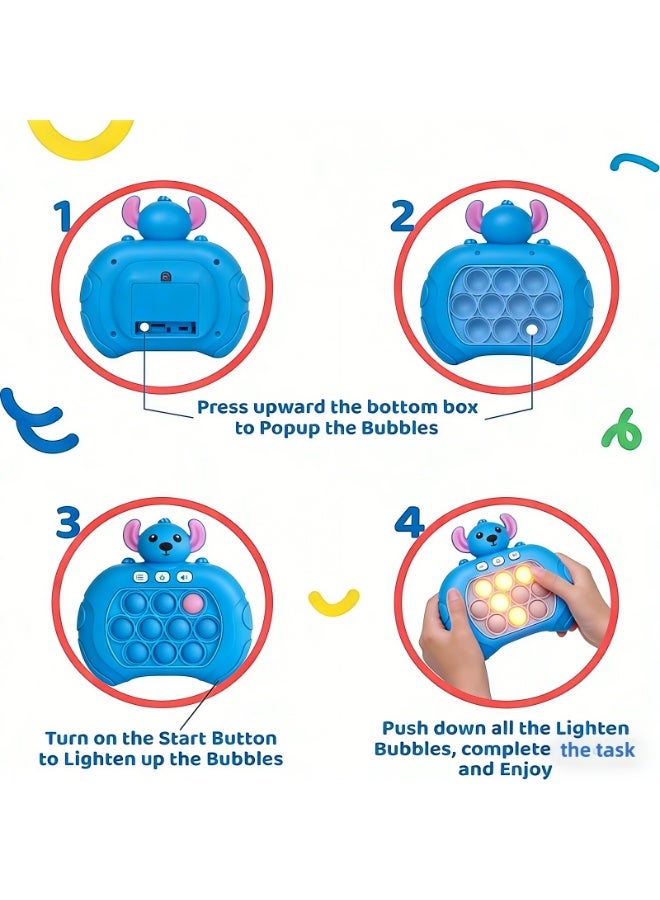 1

2

Press upward the bottom box to Popup the Bubbles

3

4

Turn on the Start Button to Lighten up the Bubbles

Push down all the Lighten Bubbles, complete the task and Enjoy