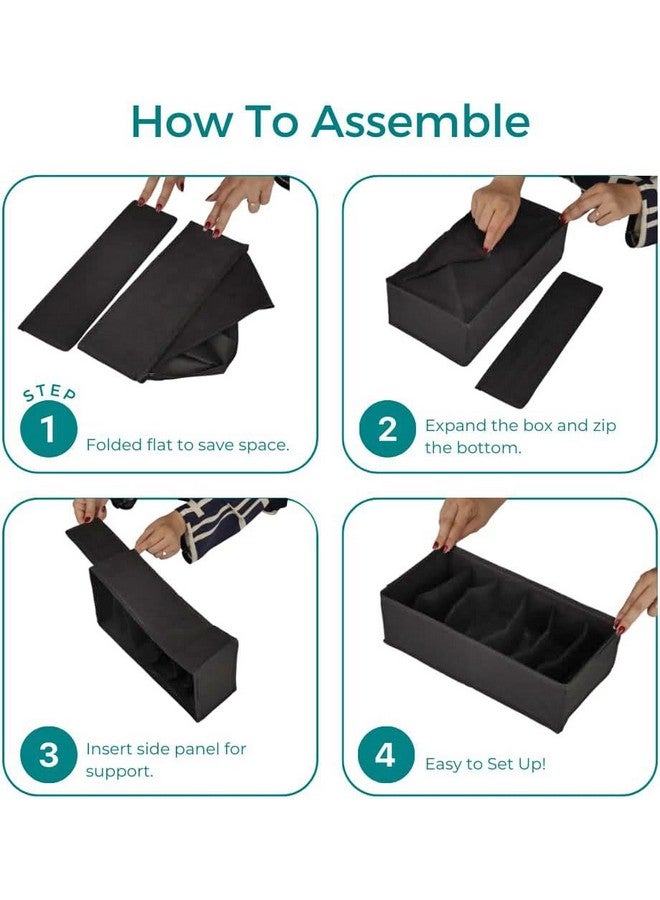 How To Assemble

STEP

1 Folded flat to save space.

2 Expand the box and zip the bottom.

3 Insert side panel for support.

4 Easy to Set Up!