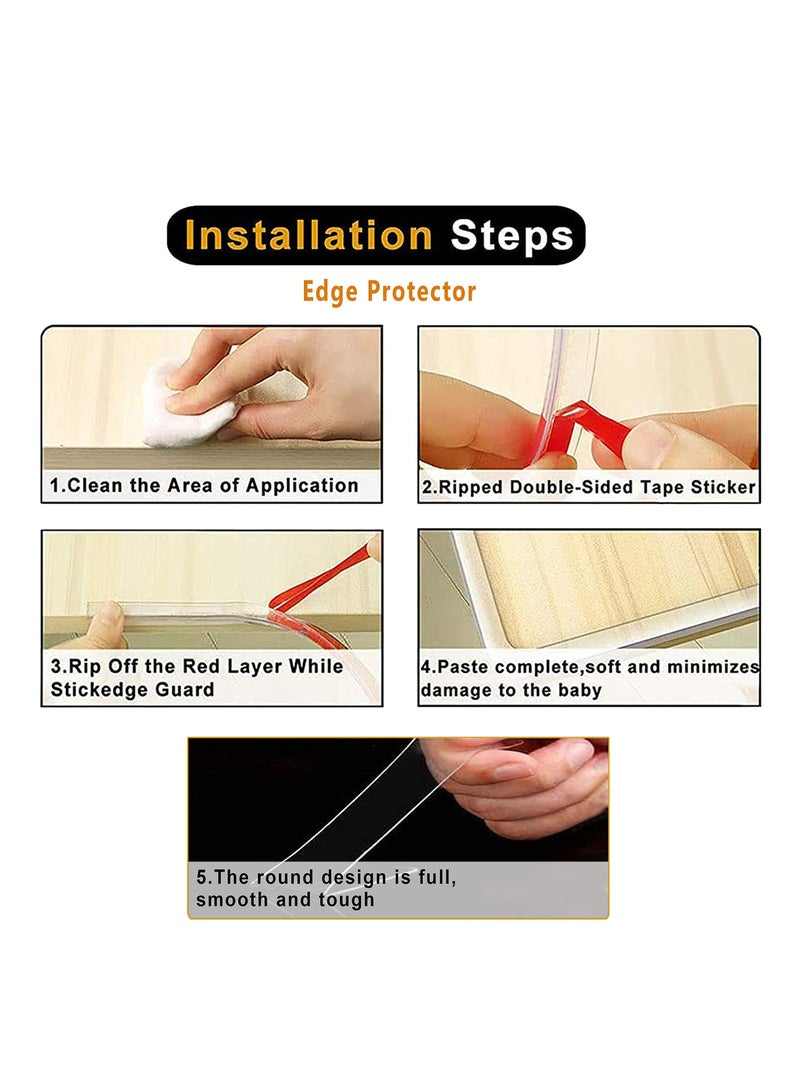 Installation Steps

Edge Protector

1.Clean the Area of Application

2.Ripped Double-Sided Tape Sticker

3.Rip Off the Red Layer While Stickedge Guard

4.Paste complete,soft and minimizes damage to the baby

5.The round design is full, smooth and tough