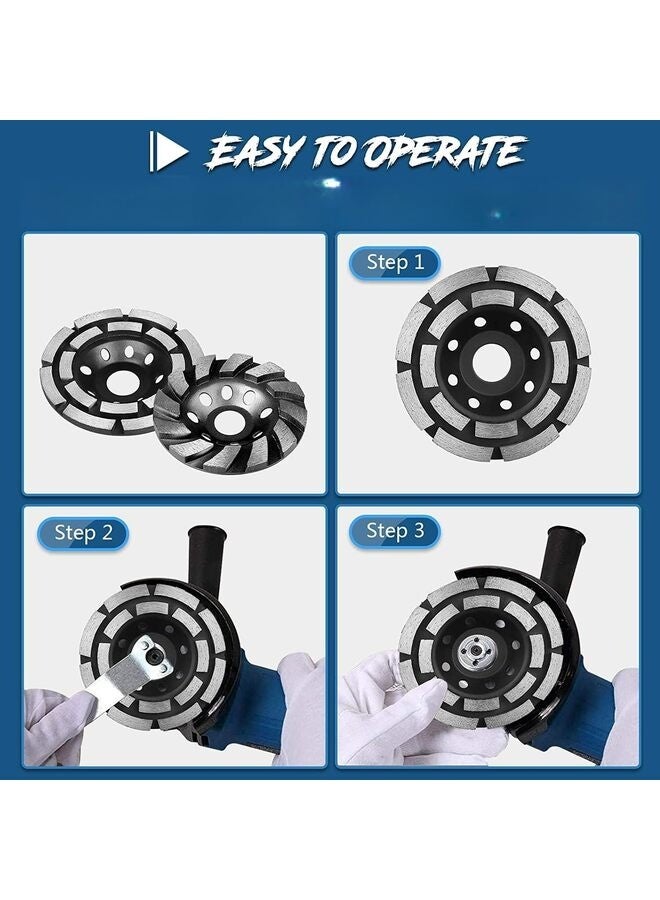 EASY TO OPERATE

Step 1

Step 2

Step 3