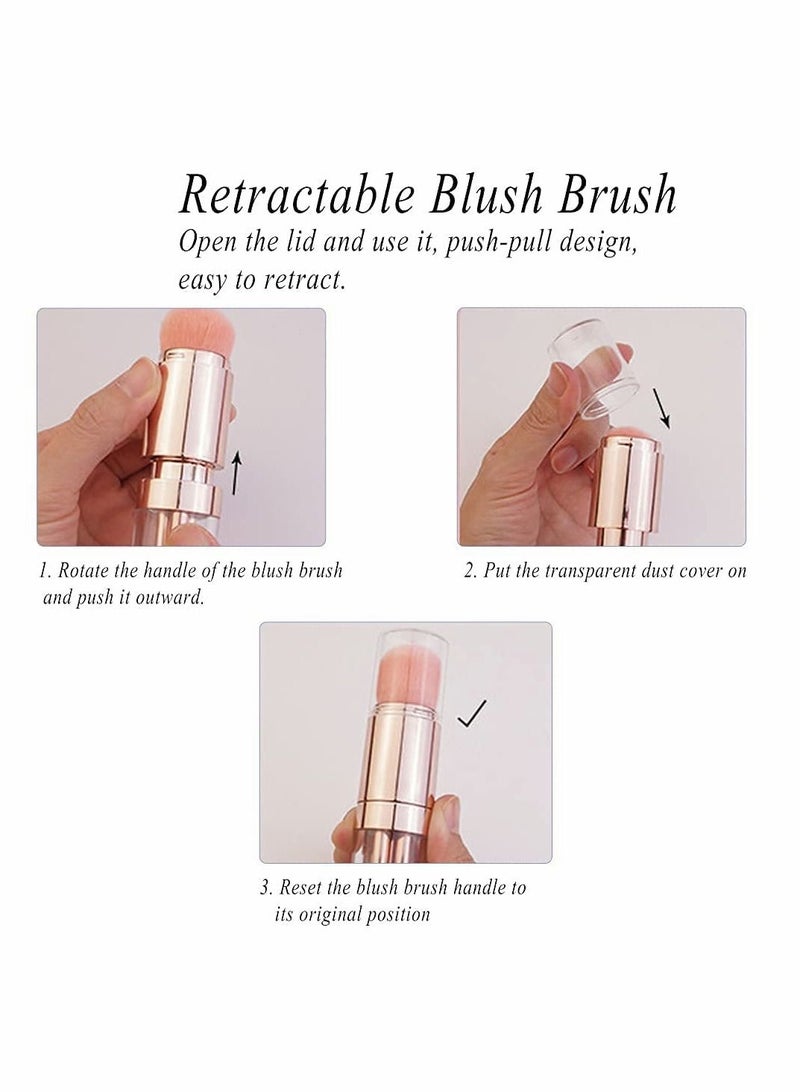 Retractable Blush Brush
Open the lid and use it, push-pull design, easy to retract.

1. Rotate the handle of the blush brush and push it outward.

2. Put the transparent dust cover on

3. Reset the blush brush handle to its original position