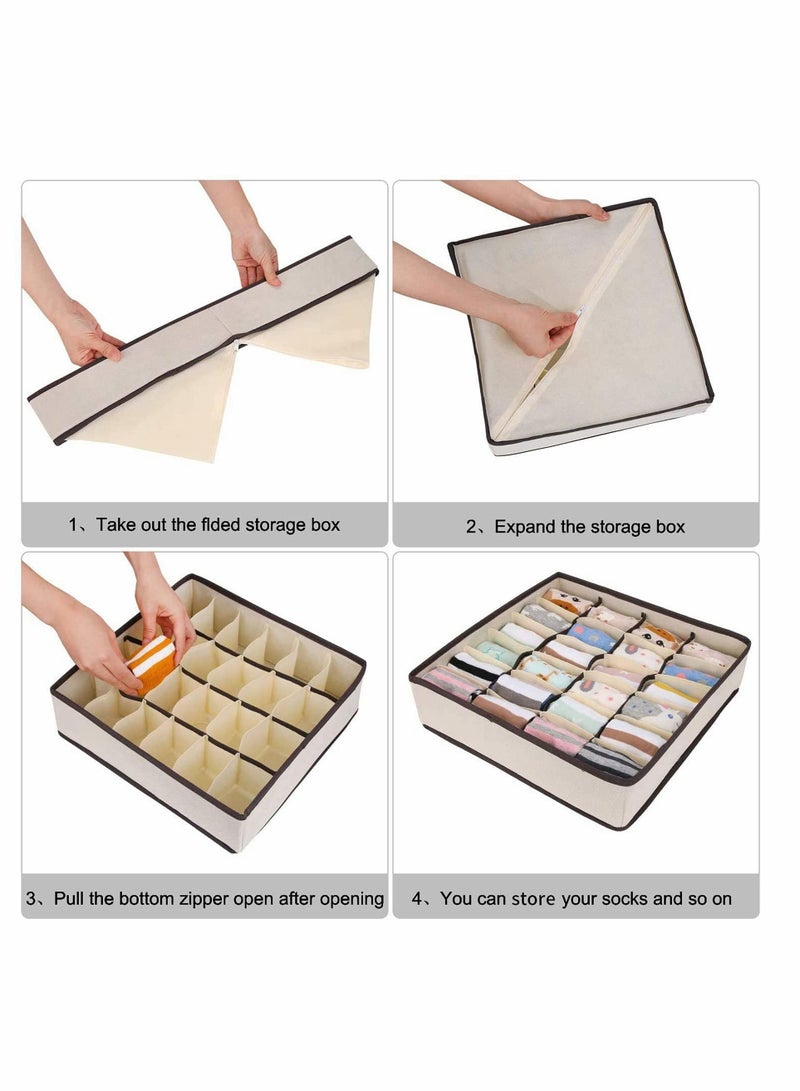 1、Take out the flded storage box

2、Expand the storage box

3、Pull the bottom zipper open after opening

4、You can store your socks and so on