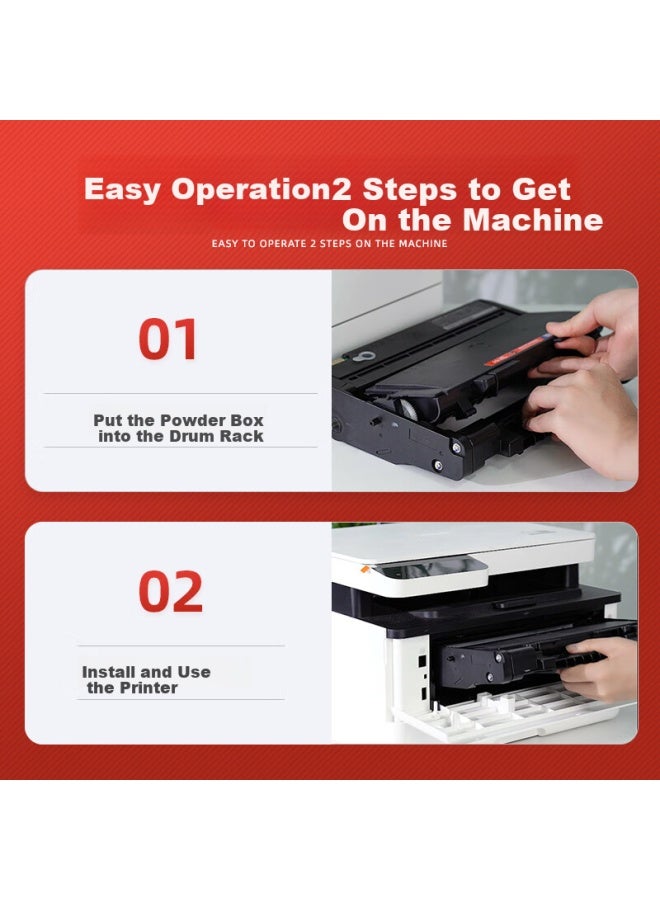 Easy Operation2 Steps to Get On the Machine

EASY TO OPERATE 2 STEPS ON THE MACHINE

01

Put the Powder Box into the Drum Rack

02

Install and Use the Printer