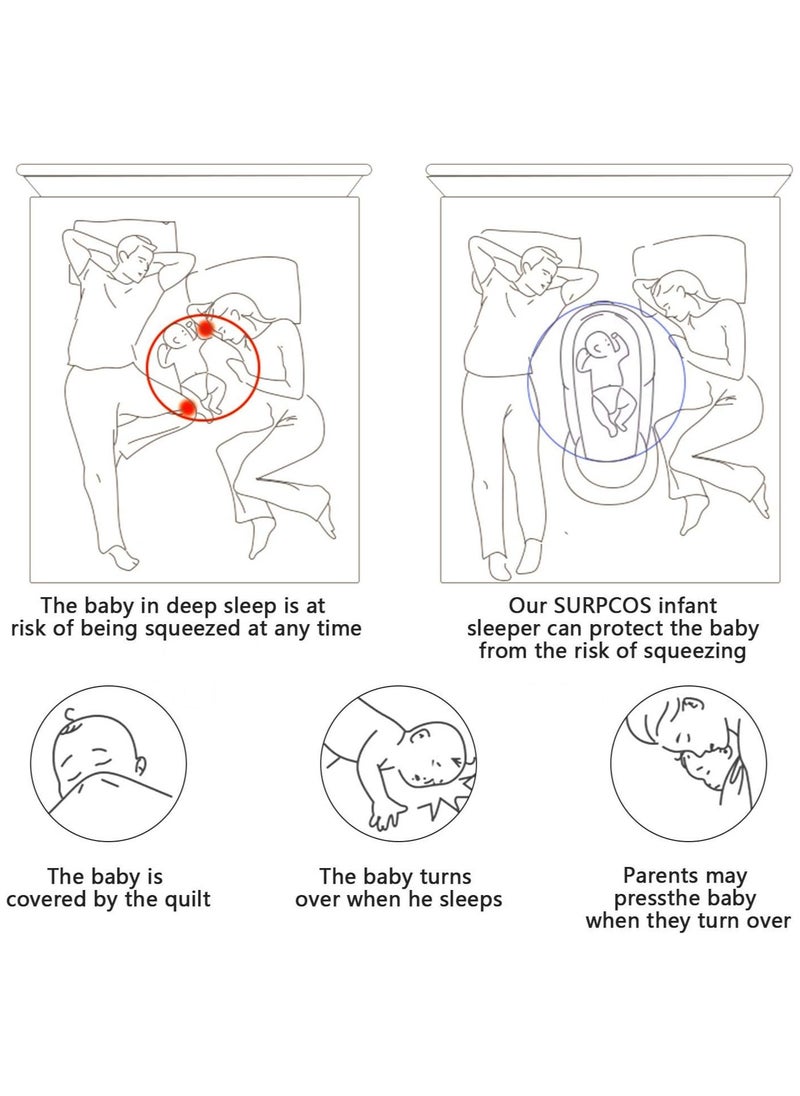 The baby in deep sleep is at risk of being squeezed at any time

Our SURPCOS infant sleeper can protect the baby from the risk of squeezing

The baby is covered by the quilt

The baby turns over when he sleeps

Parents may pressthe baby when they turn over