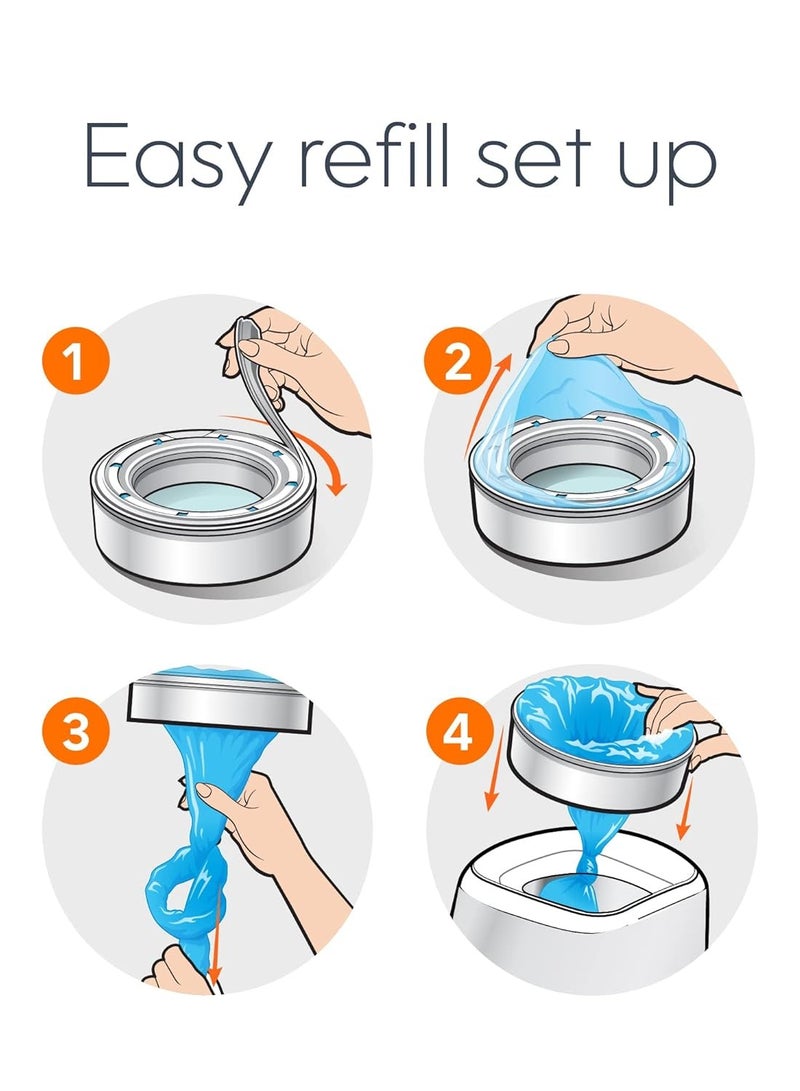 Easy refill set up

1

2

3

4