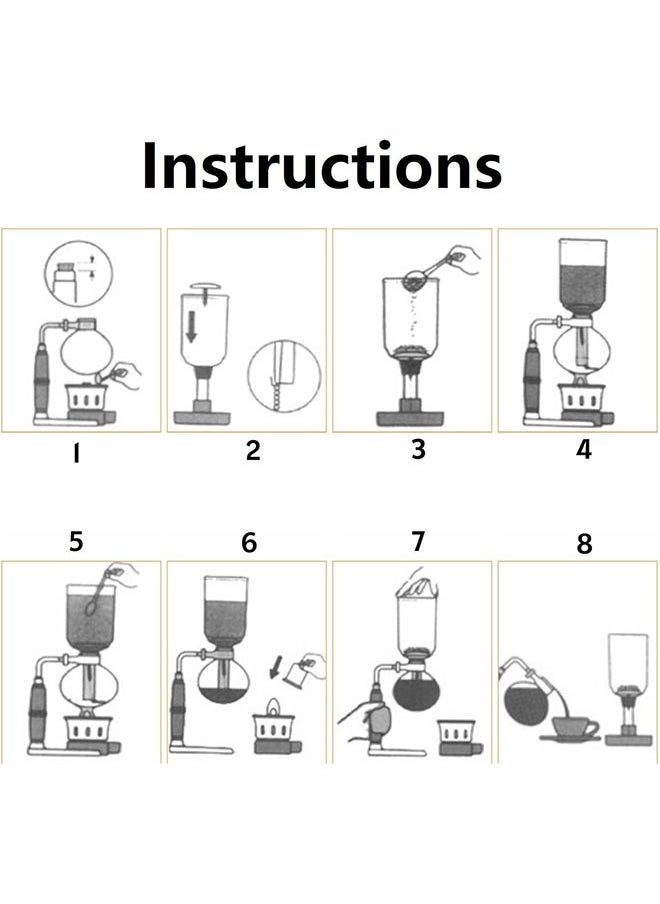 Instructions

1

2

3

4

5

6

7

8