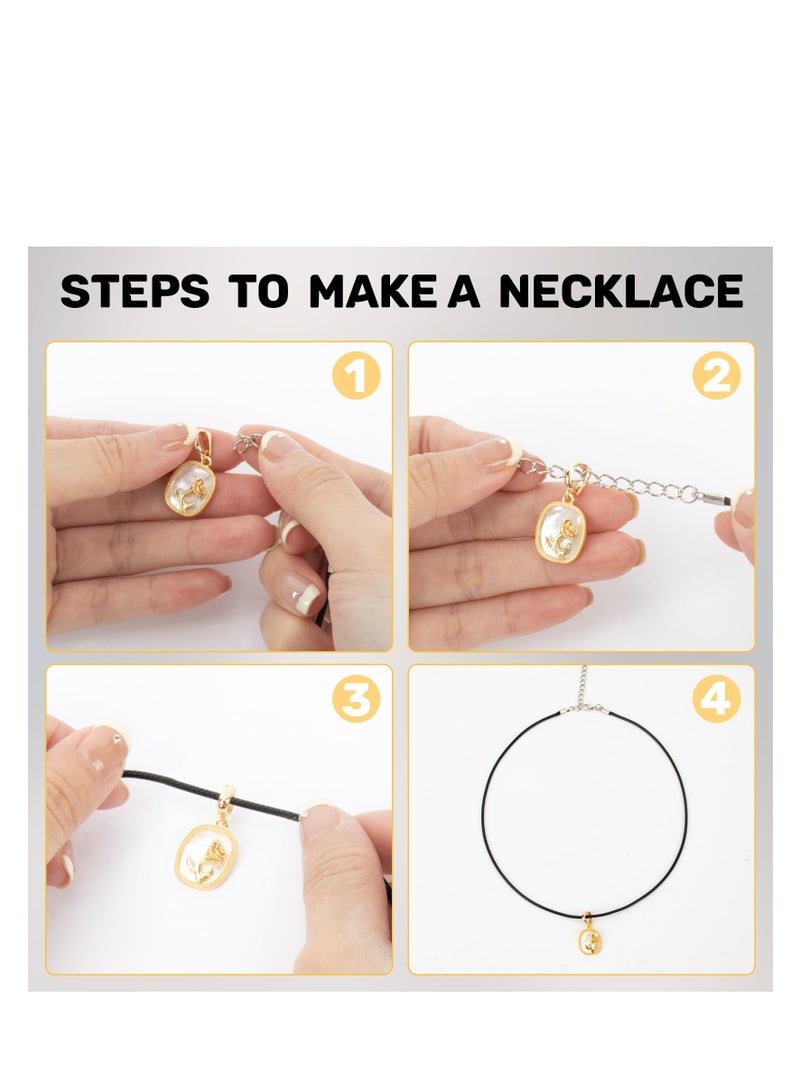 STEPS TO MAKE A NECKLACE

1

2

3

4