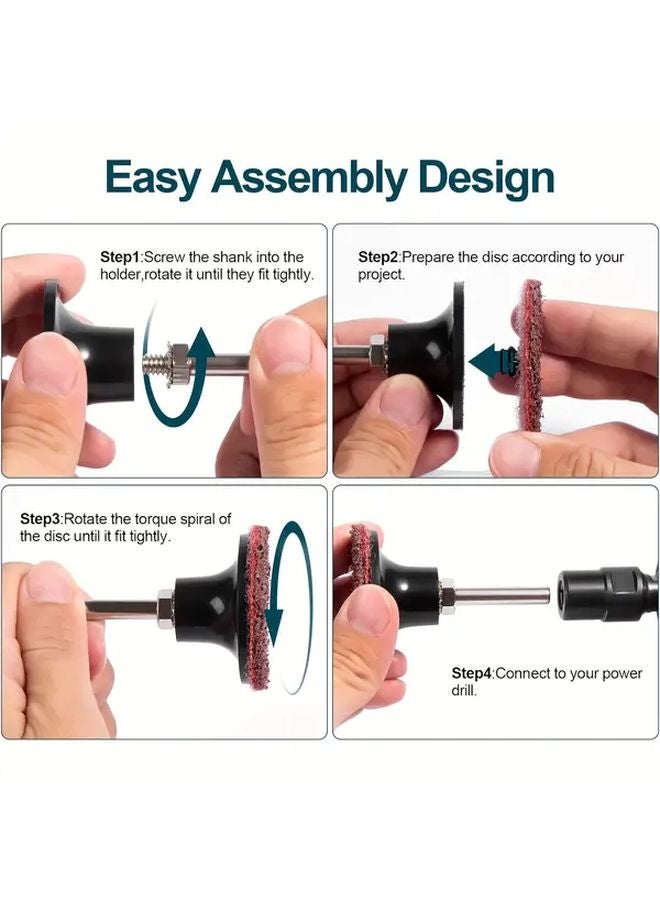 Easy Assembly Design

Step1:Screw the shank into the holder,rotate it until they fit tightly.

Step2:Prepare the disc according to your project.

Step3:Rotate the torque spiral of the disc until it fit tightly.

Step4:Connect to your power drill.