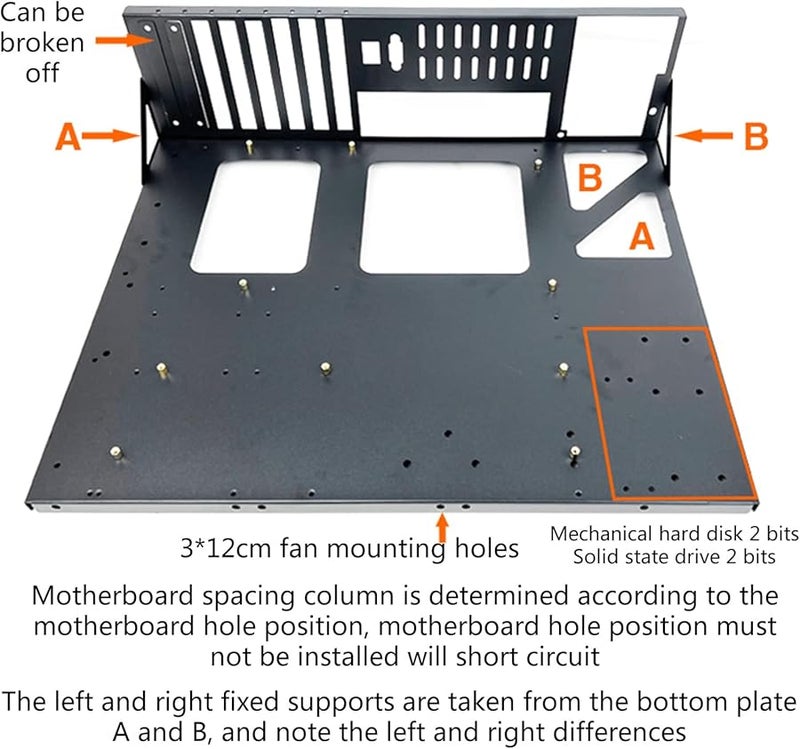 Can be broken off

A

B

B

A

3*12cm fan mounting holes

Mechanical hard disk 2 bits
Solid state drive 2 bits

Motherboard spacing column is determined according to the motherboard hole position, motherboard hole position must not be installed will short circuit

The left and right fixed supports are taken from the bottom plate A and B, and note the left and right differences