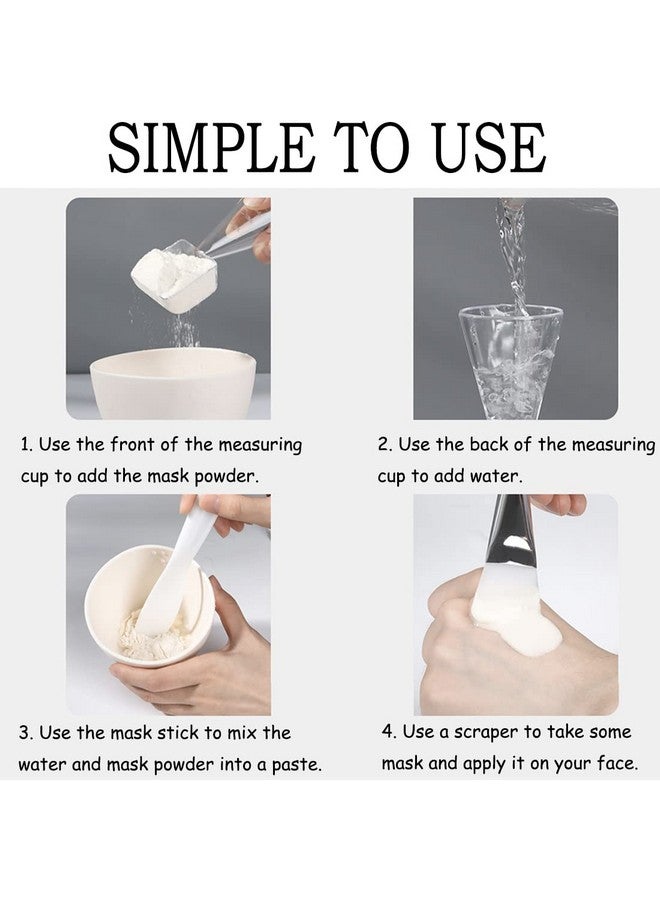 SIMPLE TO USE

1. Use the front of the measuring cup to add the mask powder.

2. Use the back of the measuring cup to add water.

3. Use the mask stick to mix the water and mask powder into a paste.

4. Use a scraper to take some mask and apply it on your face.