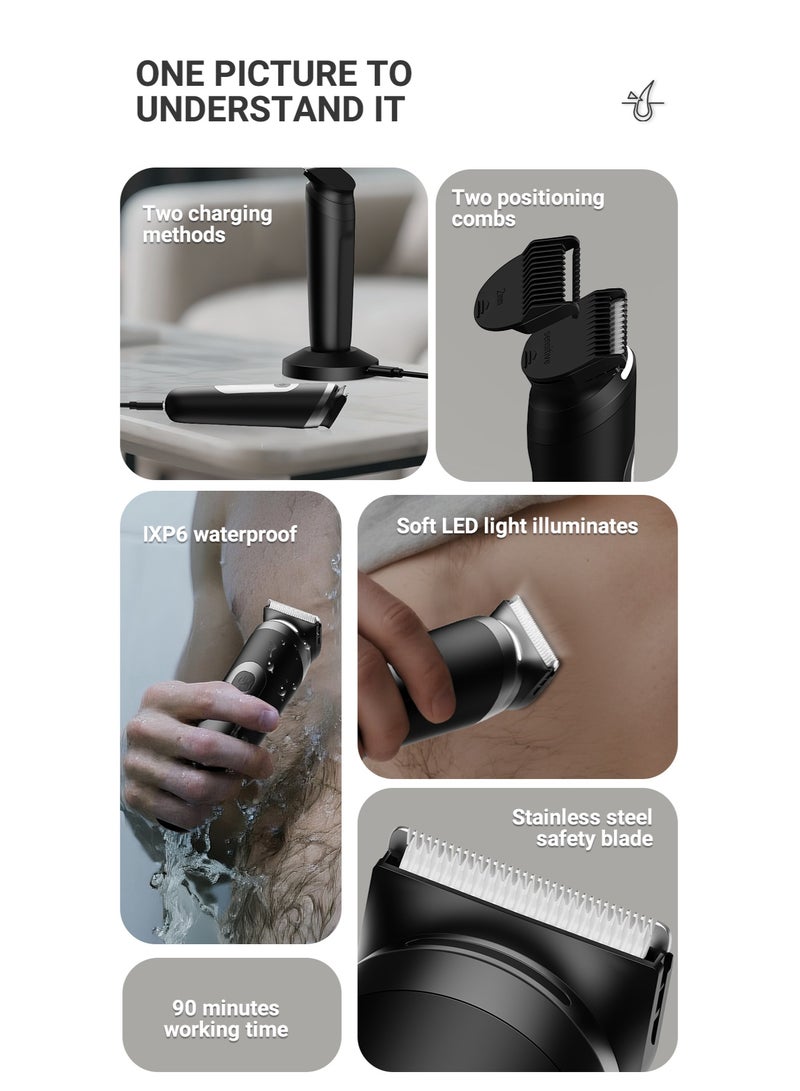 ONE PICTURE TO UNDERSTAND IT

Two charging methods

Two positioning combs

IXP6 waterproof

Soft LED light illuminates

Stainless steel safety blade

90 minutes working time