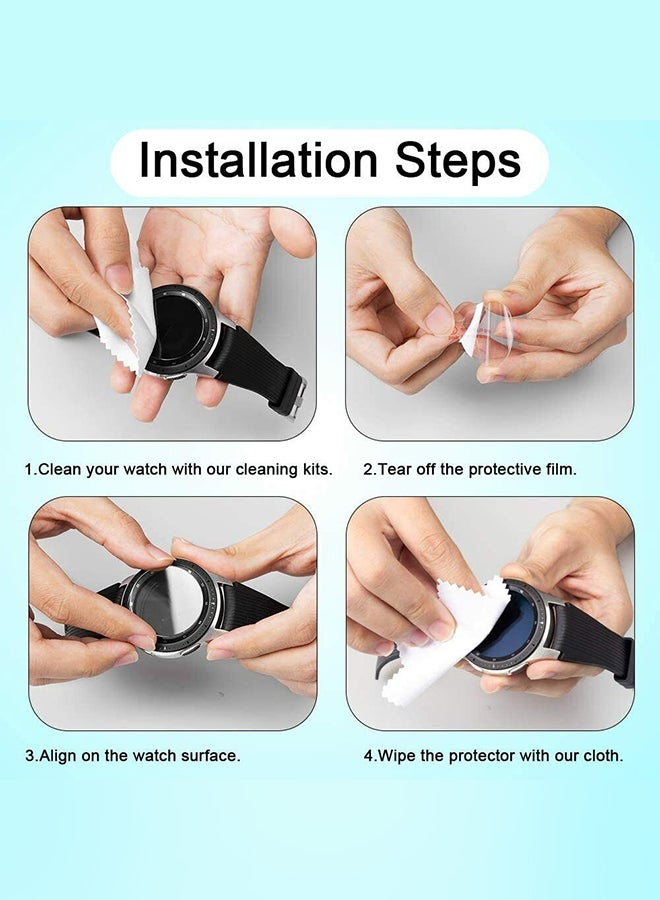 Installation Steps

1.Clean your watch with our cleaning kits.

2.Tear off the protective film.

3.Align on the watch surface.

4.Wipe the protector with our cloth.