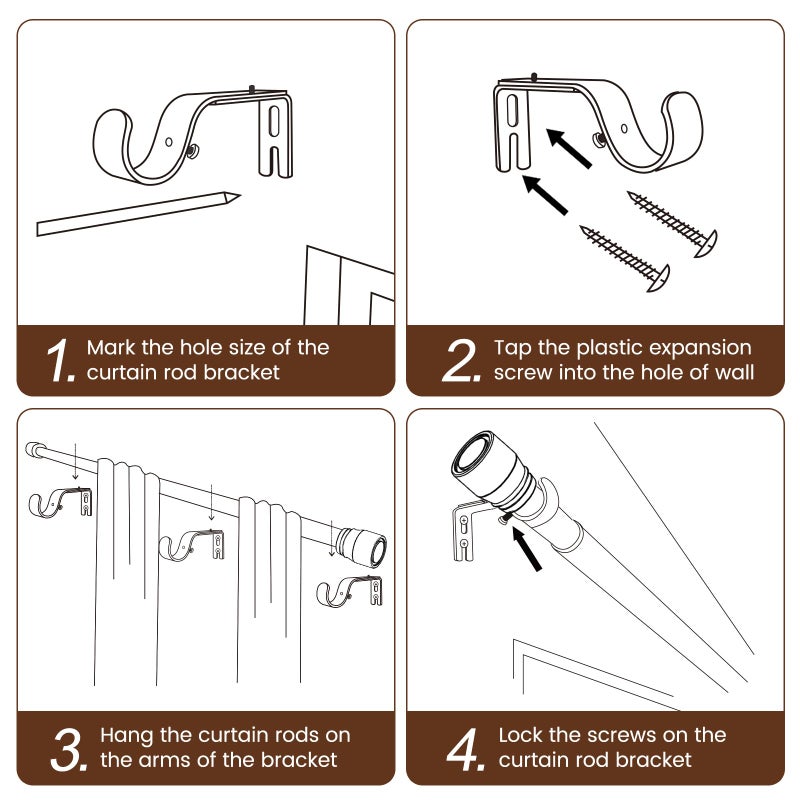 1. Mark the hole size of the curtain rod bracket

2. Tap the plastic expansion screw into the hole of wall

3. Hang the curtain rods on the arms of the bracket

4. Lock the screws on the curtain rod bracket