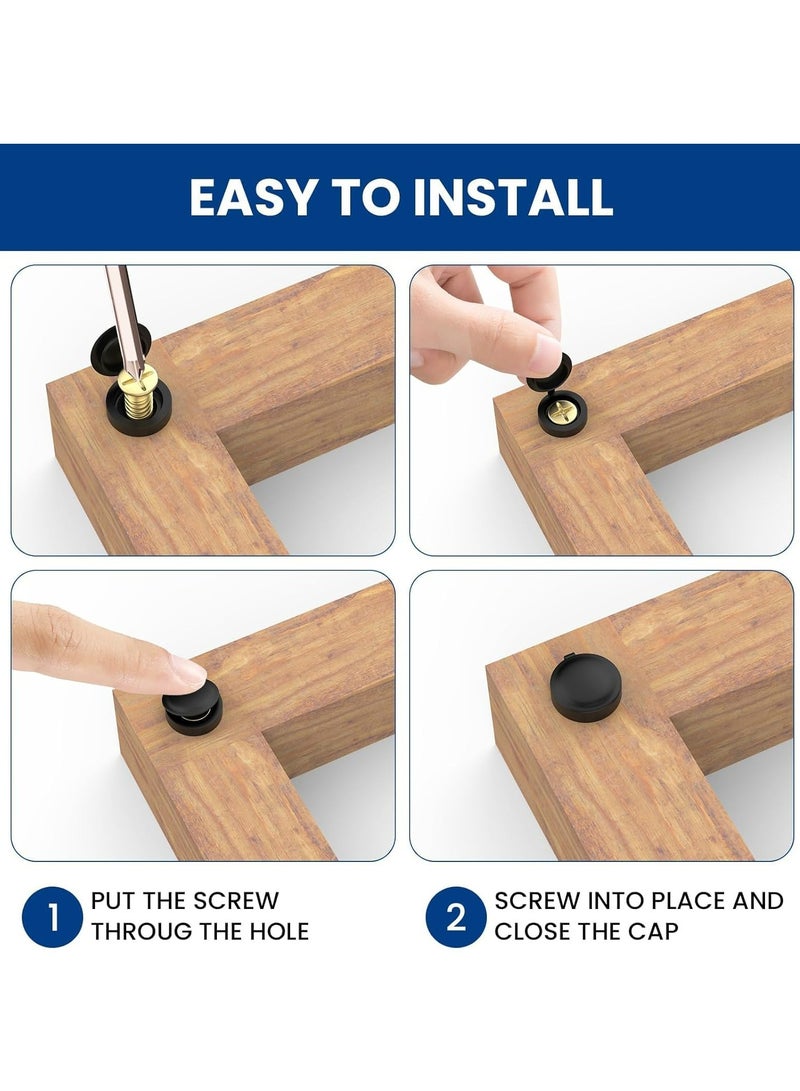 EASY TO INSTALL

1 PUT THE SCREW THROUG THE HOLE

2 SCREW INTO PLACE AND CLOSE THE CAP