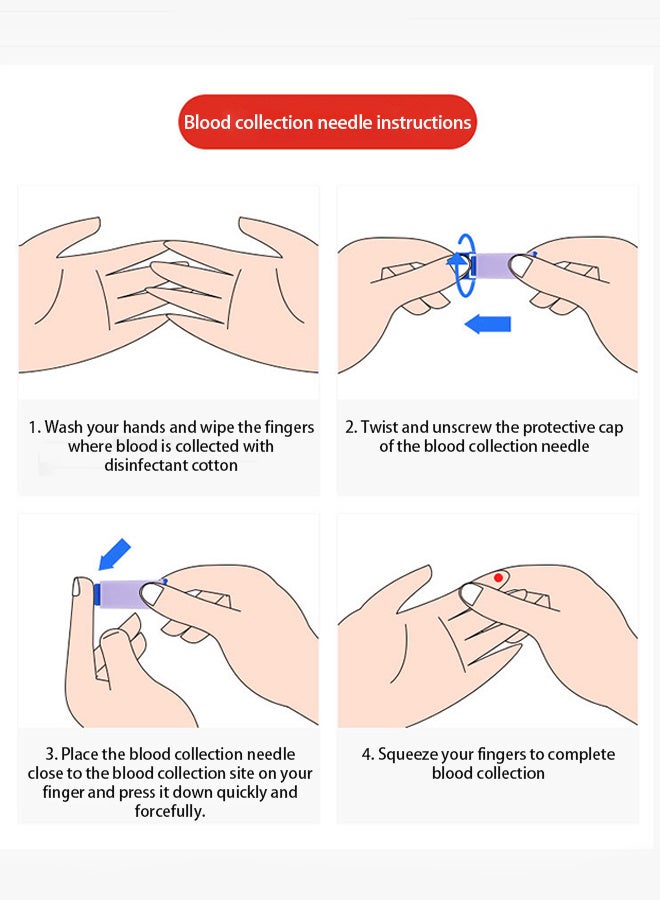 Blood collection needle instructions

1. Wash your hands and wipe the fingers where blood is collected with disinfectant cotton

2. Twist and unscrew the protective cap of the blood collection needle

3. Place the blood collection needle close to the blood collection site on your finger and press it down quickly and forcefully.

4. Squeeze your fingers to complete blood collection