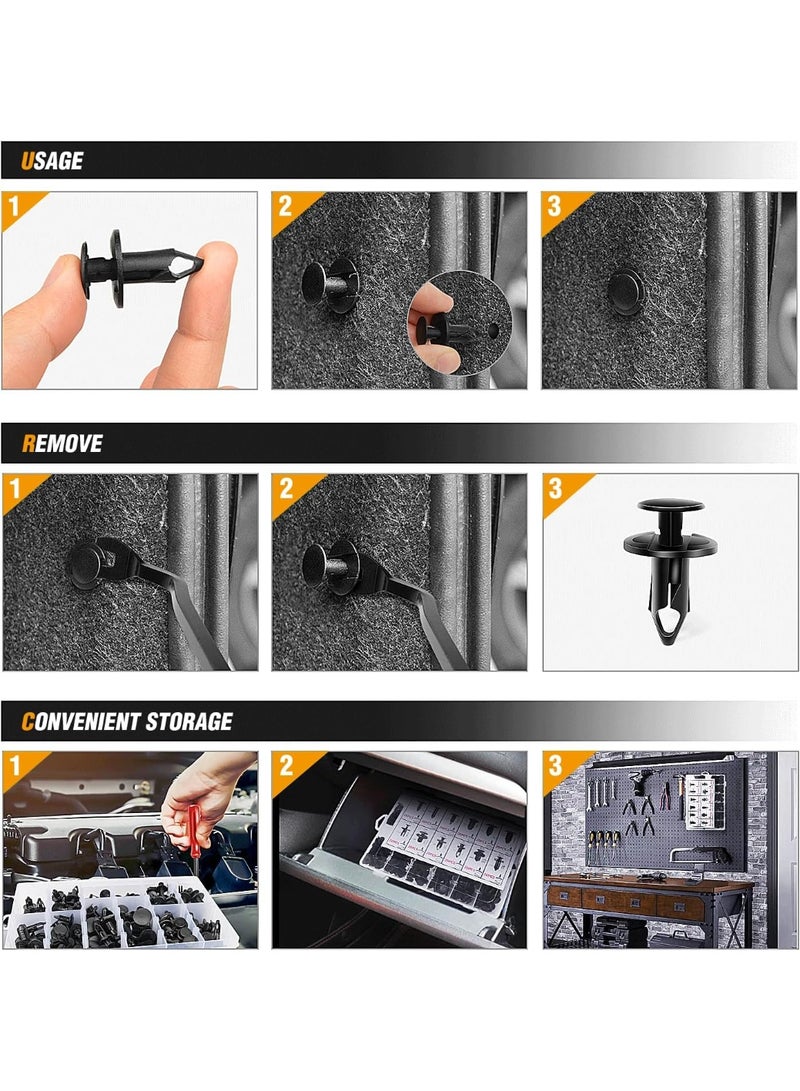 USAGE

1

2

3

REMOVE

1

2

3

CONVENIENT STORAGE

1

2

3